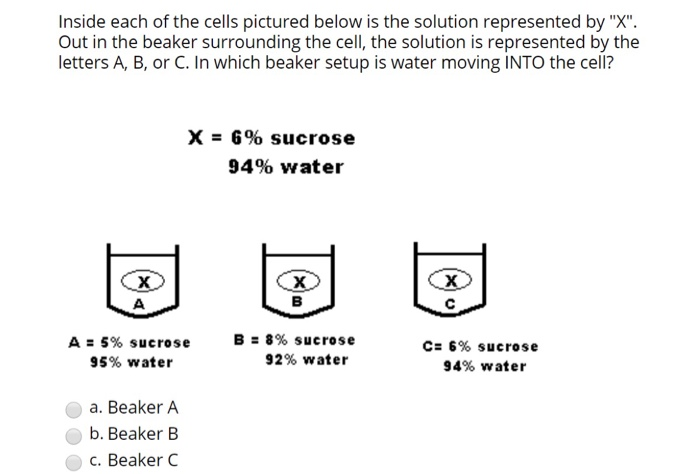 Inside each of the cells pictured below is the solution represented by "X". Out in the beaker surrounding the cell, the solution is represented by the letters A, B, or C. In which beaker setup is water moving INTO the cell?

X = 6% sucrose
94% water

X
A

X
B

X
C

A = 5% sucrose
95% water

B = 8% sucrose
92% water

C= 6% sucrose
94% water

a. Beaker A
b. Beaker B
c. Beaker C