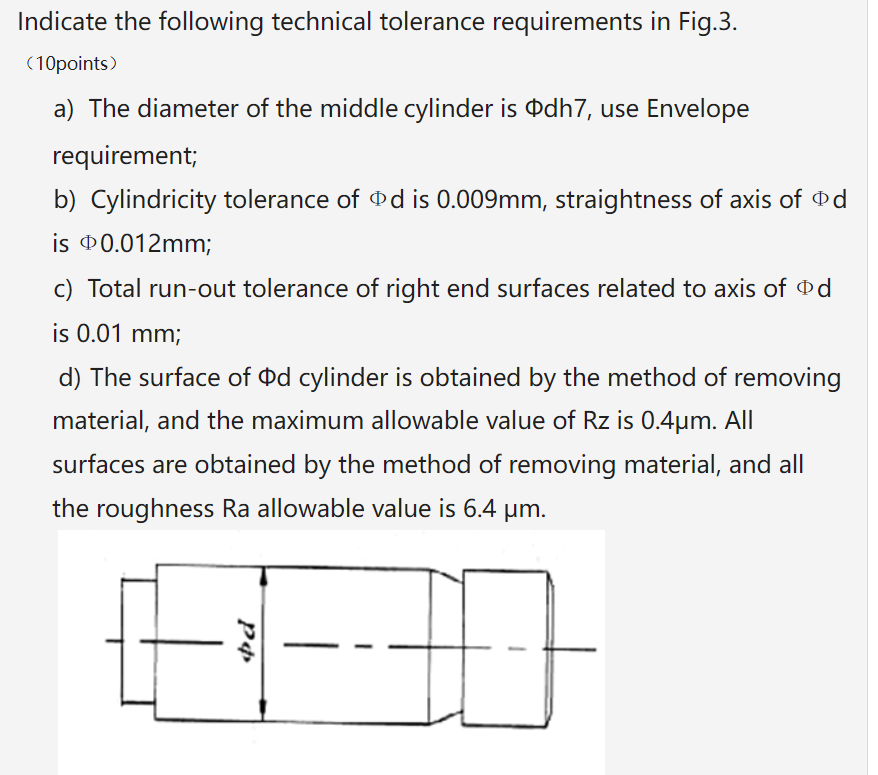 Indicate the following technical tolerance requirements in Fig.3.

（10points）

a) The diameter of the middle cylinder is Φdh7, use Envelope requirement;

b) Cylindricity tolerance of Φd is 0.009mm, straightness of axis of Φd is Φ0.012mm;

c) Total run-out tolerance of right end surfaces related to axis of Φd is 0.01 mm;

d) The surface of Φd cylinder is obtained by the method of removing material, and the maximum allowable value of Rz is 0.4μm. All surfaces are obtained by the method of removing material, and all the roughness Ra allowable value is 6.4 μm.

Φd