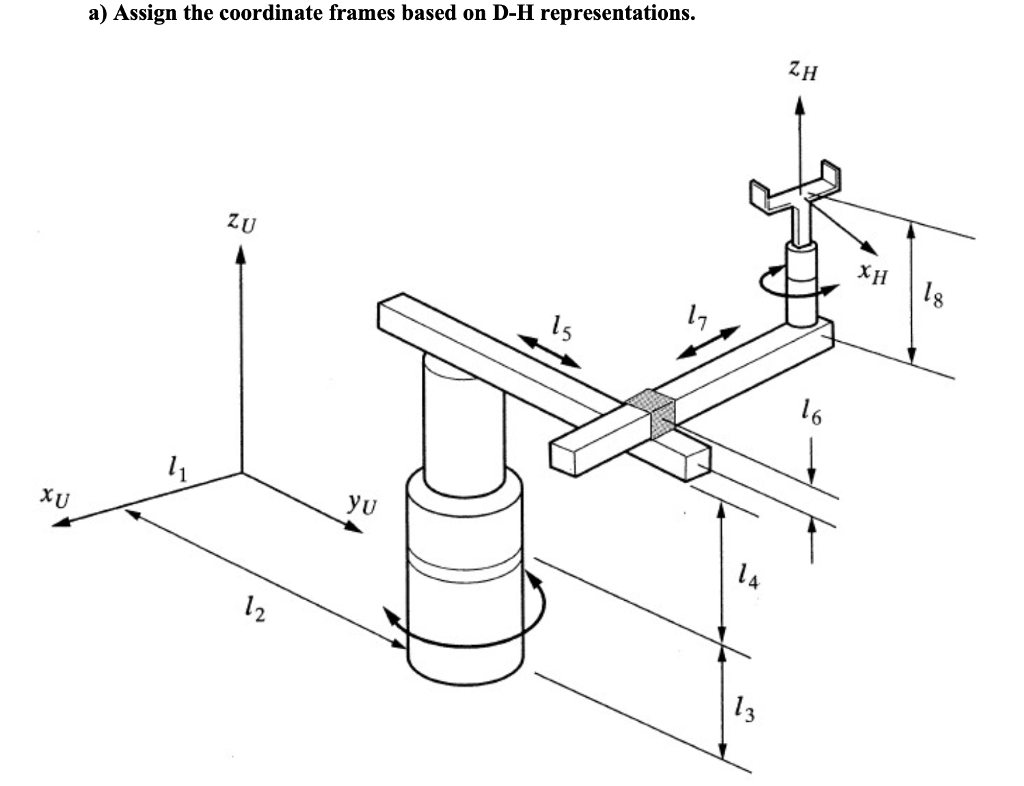 a) Assign the coordinate frames based on D-H representations.

$z_H$

$z_U$

$x_H$

$l_8$

$l_5$

$l_7$

$l_6$

$l_1$

$x_U$

$y_U$

$l_4$

$l_2$

$l_3$