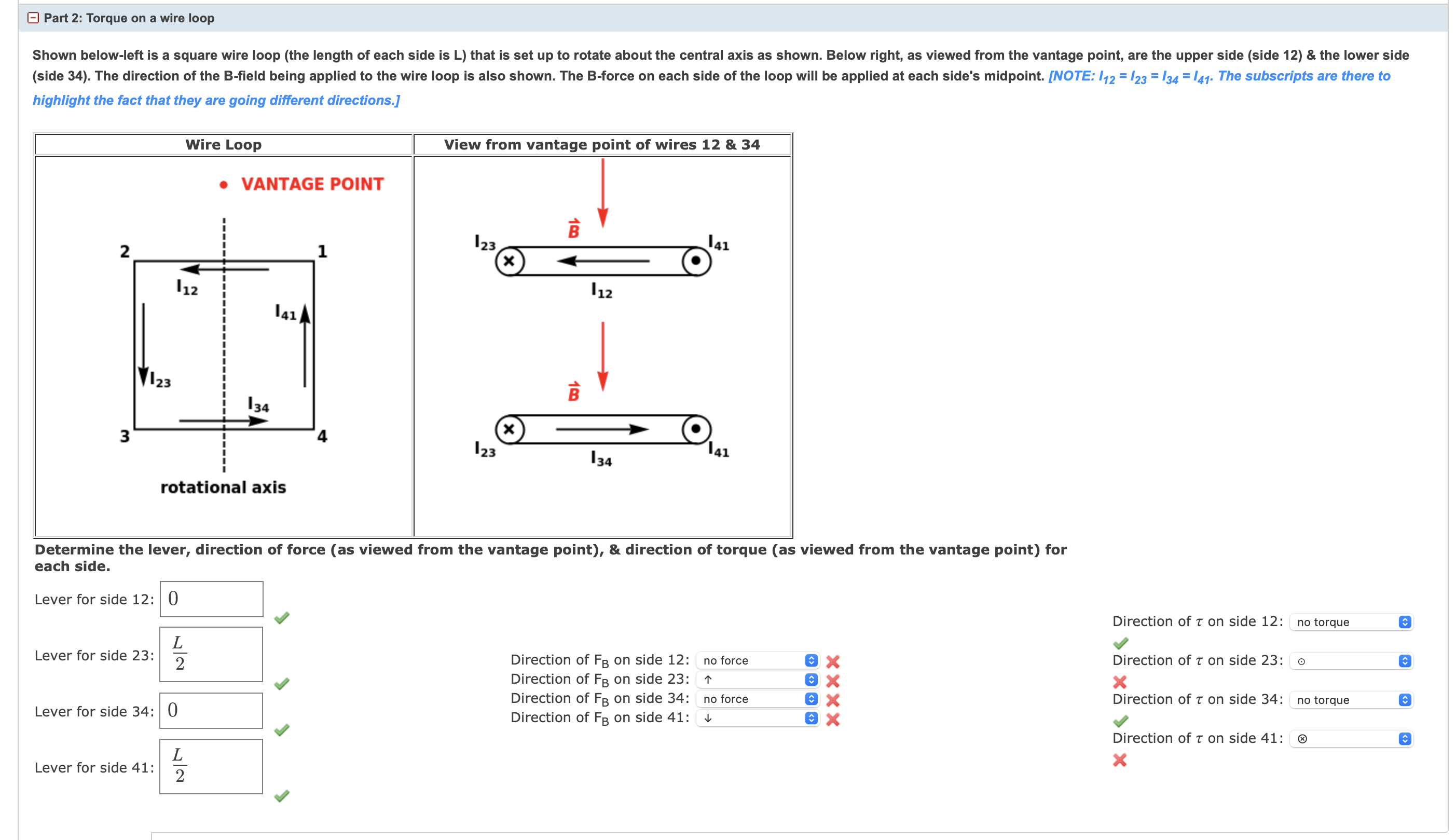 Part 2: Torque on a wire loop

Shown below-left is a square wire loop (the length of each side is L) that is set up to rotate about the central axis as shown. Below right, as viewed from the vantage point, are the upper side (side 12) & the lower side (side 34). The direction of the B-field being applied to the wire loop is also shown. The B-force on each side of the loop will be applied at each side's midpoint. [NOTE: $I_{12} = I_{23} = I_{34} = I_{41}$. The subscripts are there to highlight the fact that they are going different directions.]

| Wire Loop | View from vantage point of wires 12 & 34 |
|---|---|
| VANTAGE POINT 2 1 $I_{12}$ $I_{41}$ $I_{23}$ $I_{34}$ 3 4 rotational axis | $\vec{B}$ $I_{23}$ $I_{41}$ $I_{12}$ $\vec{B}$ $I_{23}$ $I_{34}$ $I_{41}$ |

Determine the lever, direction of force (as viewed from the vantage point), & direction of torque (as viewed from the vantage point) for each side.

Lever for side 12: $0$

Lever for side 23: $\frac{L}{2}$

Lever for side 34: $0$

Lever for side 41: $\frac{L}{2}$

Direction of $F_B$ on side 12: no force
Direction of $F_B$ on side 23: ↑
Direction of $F_B$ on side 34: no force
Direction of $F_B$ on side 41: ↓

Direction of $\tau$ on side 12: no torque
Direction of $\tau$ on side 23: ⊙
Direction of $\tau$ on side 34: no torque
Direction of $\tau$ on side 41: ⊗