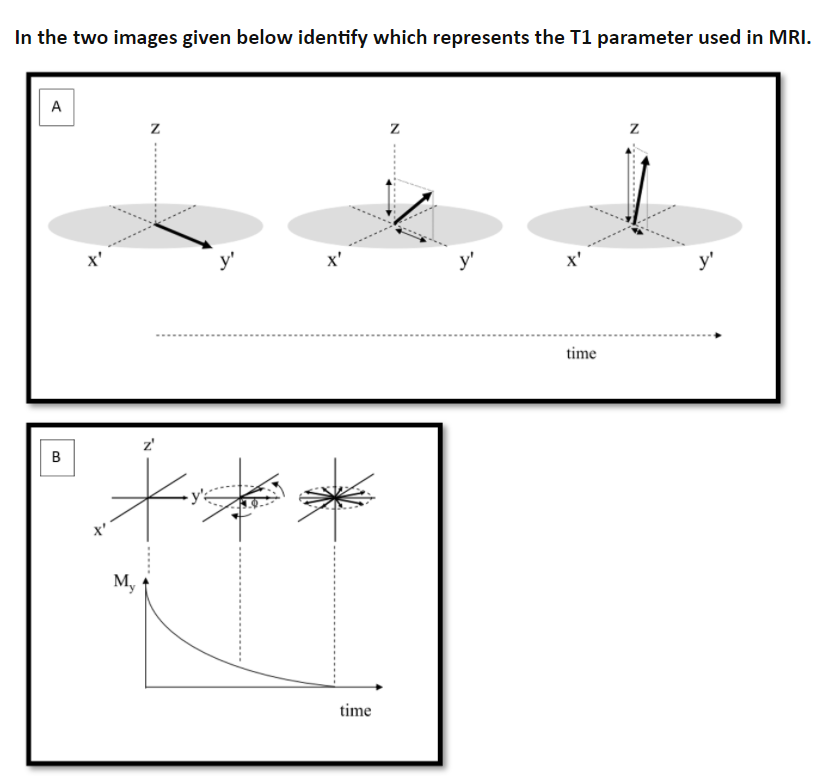 In the two images given below identify which represents the T1 parameter used in MRI.

A

z
x'
y'

z
x'
y'

z
x'
y'

time

B

z'
y'
x'
φ

$M_y$

time