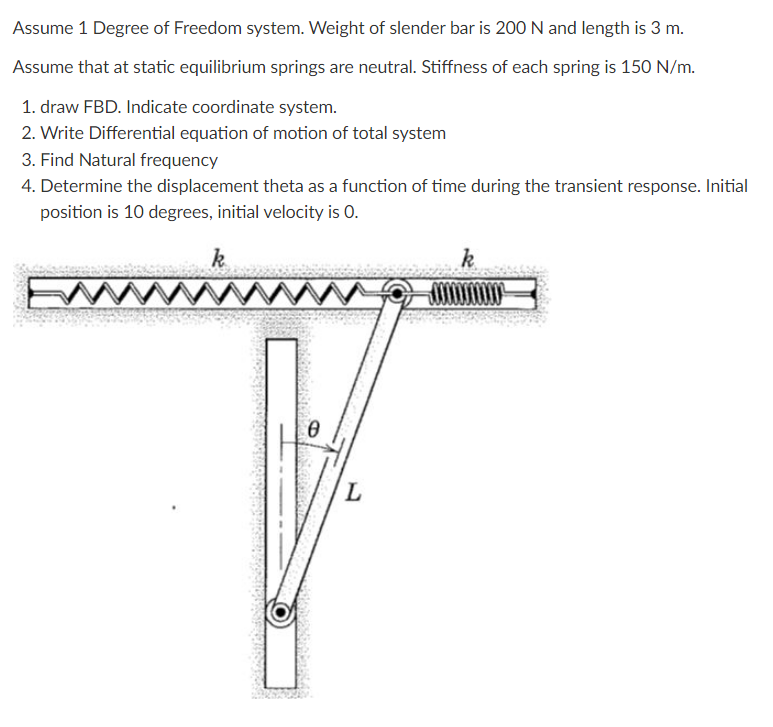 Assume 1 Degree of Freedom system. Weight of slender bar is 200 N and length is 3 m.

Assume that at static equilibrium springs are neutral. Stiffness of each spring is 150 N/m.

1. draw FBD. Indicate coordinate system.
2. Write Differential equation of motion of total system
3. Find Natural frequency
4. Determine the displacement theta as a function of time during the transient response. Initial position is 10 degrees, initial velocity is 0.

$k$

$k$

$\theta$

$L$