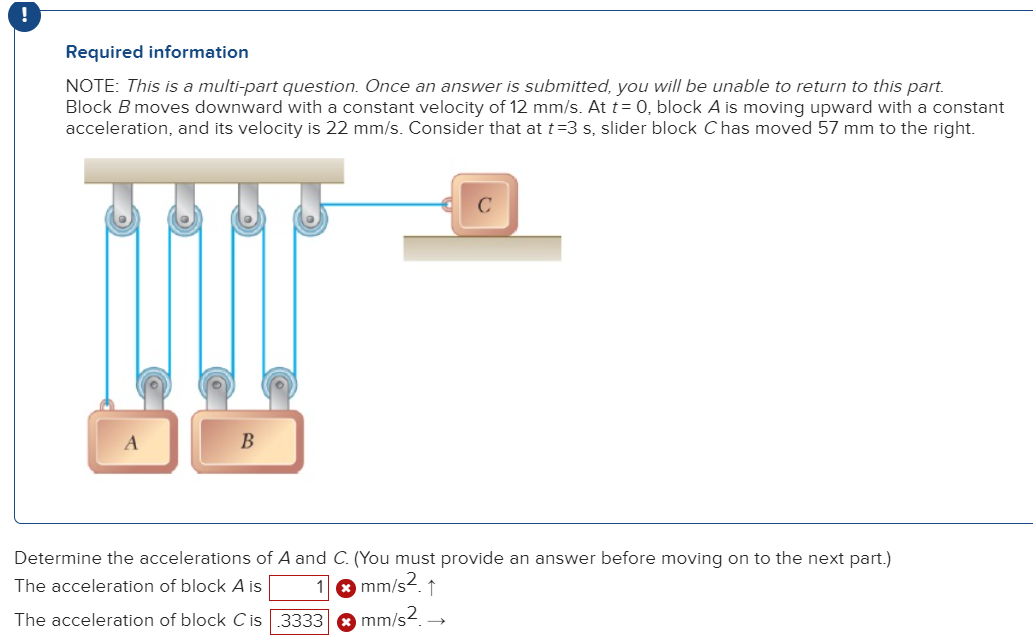 !

Required information

NOTE: This is a multi-part question. Once an answer is submitted, you will be unable to return to this part.
Block $B$ moves downward with a constant velocity of 12 mm/s. At $t = 0$, block $A$ is moving upward with a constant acceleration, and its velocity is 22 mm/s. Consider that at $t = 3$ s, slider block $C$ has moved 57 mm to the right.

C

A

B

Determine the accelerations of $A$ and $C$. (You must provide an answer before moving on to the next part.)

The acceleration of block $A$ is 1 mm/s$^2$. ↑

The acceleration of block $C$ is .3333 mm/s$^2$. →