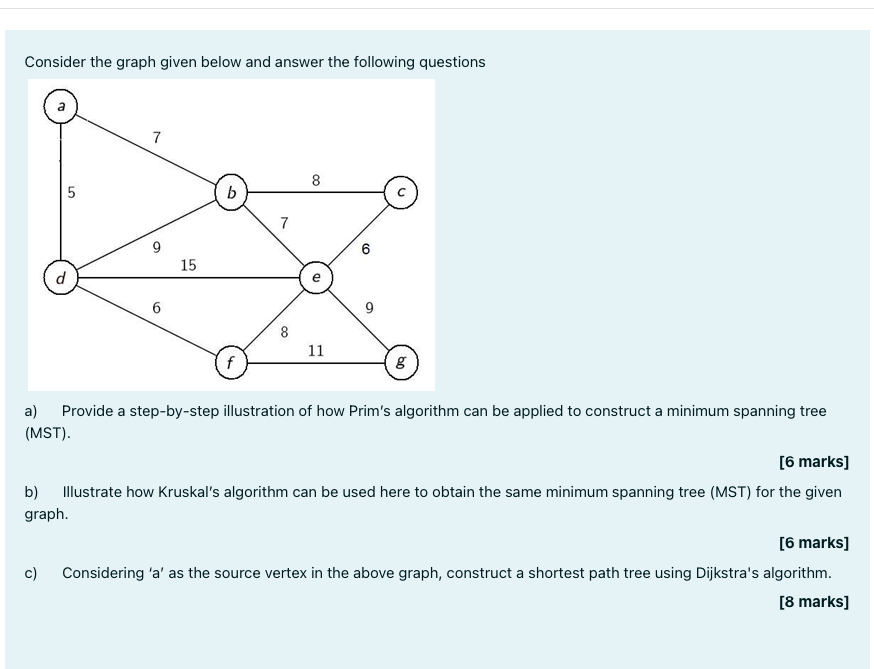 Consider the graph given below and answer the following questions

a
7
5
b
8
c
7
9
6
15
d
e
6
9
8
11
f
g

a) Provide a step-by-step illustration of how Prim's algorithm can be applied to construct a minimum spanning tree (MST).

[6 marks]

b) Illustrate how Kruskal's algorithm can be used here to obtain the same minimum spanning tree (MST) for the given graph.

[6 marks]

c) Considering 'a' as the source vertex in the above graph, construct a shortest path tree using Dijkstra's algorithm.

[8 marks]