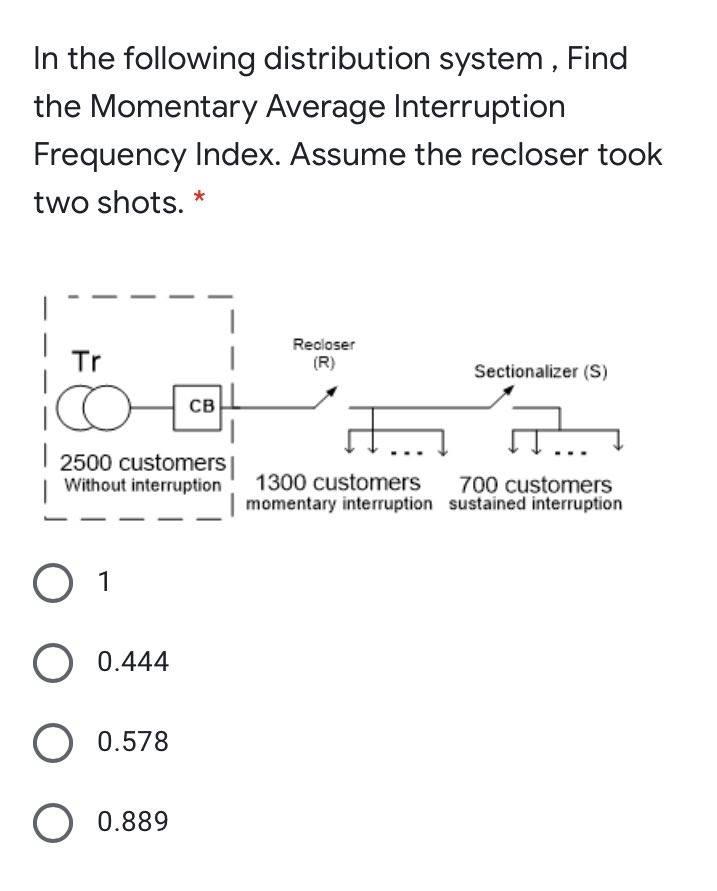 In the following distribution system , Find the Momentary Average Interruption Frequency Index. Assume the recloser took two shots. *

Tr

CB

Recloser
(R)

Sectionalizer (S)

2500 customers
Without interruption

1300 customers
momentary interruption

700 customers
sustained interruption

1

0.444

0.578

0.889