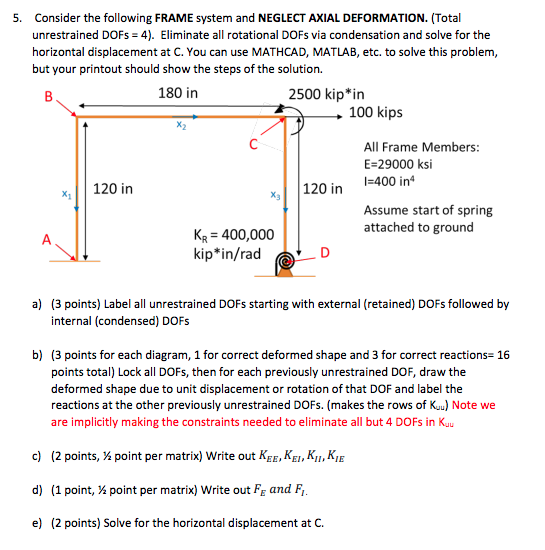 5. Consider the following **FRAME** system and **NEGLECT AXIAL DEFORMATION.** (Total unrestrained DOFs = 4). Eliminate all rotational DOFs via condensation and solve for the horizontal displacement at C. You can use MATHCAD, MATLAB, etc. to solve this problem, but your printout should show the steps of the solution.

B

180 in

2500 kip*in

100 kips

$x_2$

C

All Frame Members:
E=29000 ksi
I=400 in$^4$

$x_1$

120 in

$x_3$

120 in

Assume start of spring attached to ground

A

$K_R$ = 400,000 kip*in/rad

D

a) (3 points) Label all unrestrained DOFs starting with external (retained) DOFs followed by internal (condensed) DOFs

b) (3 points for each diagram, 1 for correct deformed shape and 3 for correct reactions= 16 points total) Lock all DOFs, then for each previously unrestrained DOF, draw the deformed shape due to unit displacement or rotation of that DOF and label the reactions at the other previously unrestrained DOFs. (makes the rows of $K_{uu}$) Note we are implicitly making the constraints needed to eliminate all but 4 DOFs in $K_{uu}$

c) (2 points, ½ point per matrix) Write out $K_{EE}, K_{EI}, K_{II}, K_{IE}$

d) (1 point, ½ point per matrix) Write out $F_E$ and $F_I$.

e) (2 points) Solve for the horizontal displacement at C.