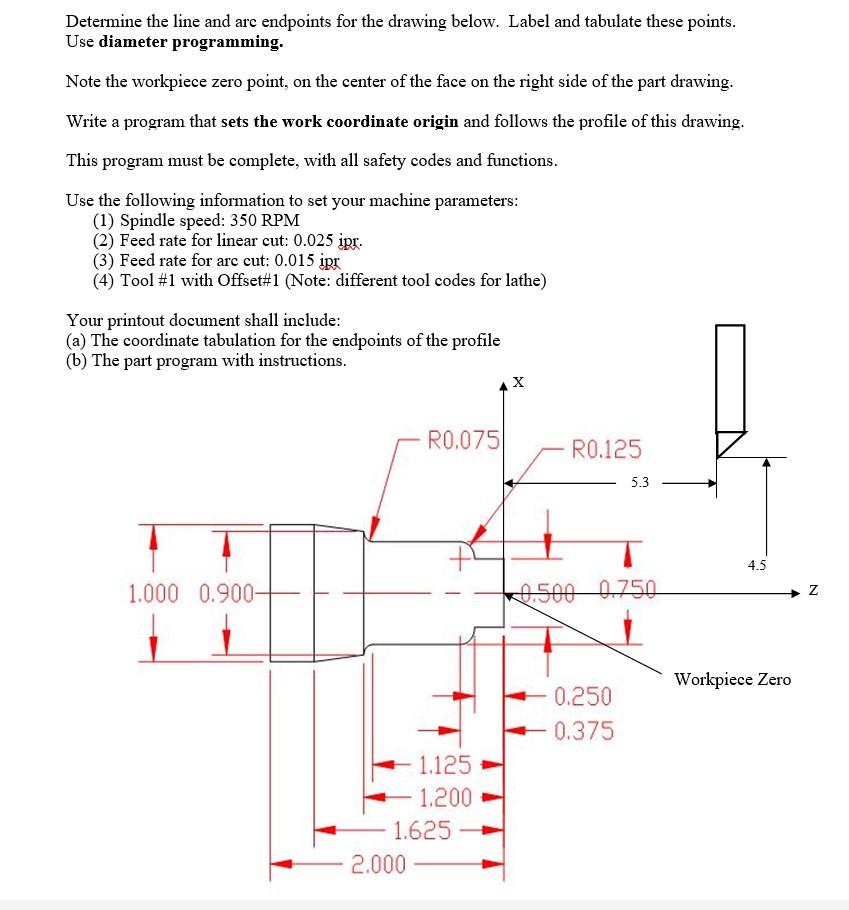 Determine the line and arc endpoints for the drawing below. Label and tabulate these points. Use **diameter programming.**

Note the workpiece zero point, on the center of the face on the right side of the part drawing.

Write a program that **sets the work coordinate origin** and follows the profile of this drawing.

This program must be complete, with all safety codes and functions.

Use the following information to set your machine parameters:
(1) Spindle speed: 350 RPM
(2) Feed rate for linear cut: 0.025 ipr.
(3) Feed rate for arc cut: 0.015 ipr
(4) Tool #1 with Offset#1 (Note: different tool codes for lathe)

Your printout document shall include:
(a) The coordinate tabulation for the endpoints of the profile
(b) The part program with instructions.

X
R0.075
R0.125
5.3
4.5
1.000
0.900
0.500
0.750
Z
Workpiece Zero
0.250
0.375
1.125
1.200
1.625
2.000