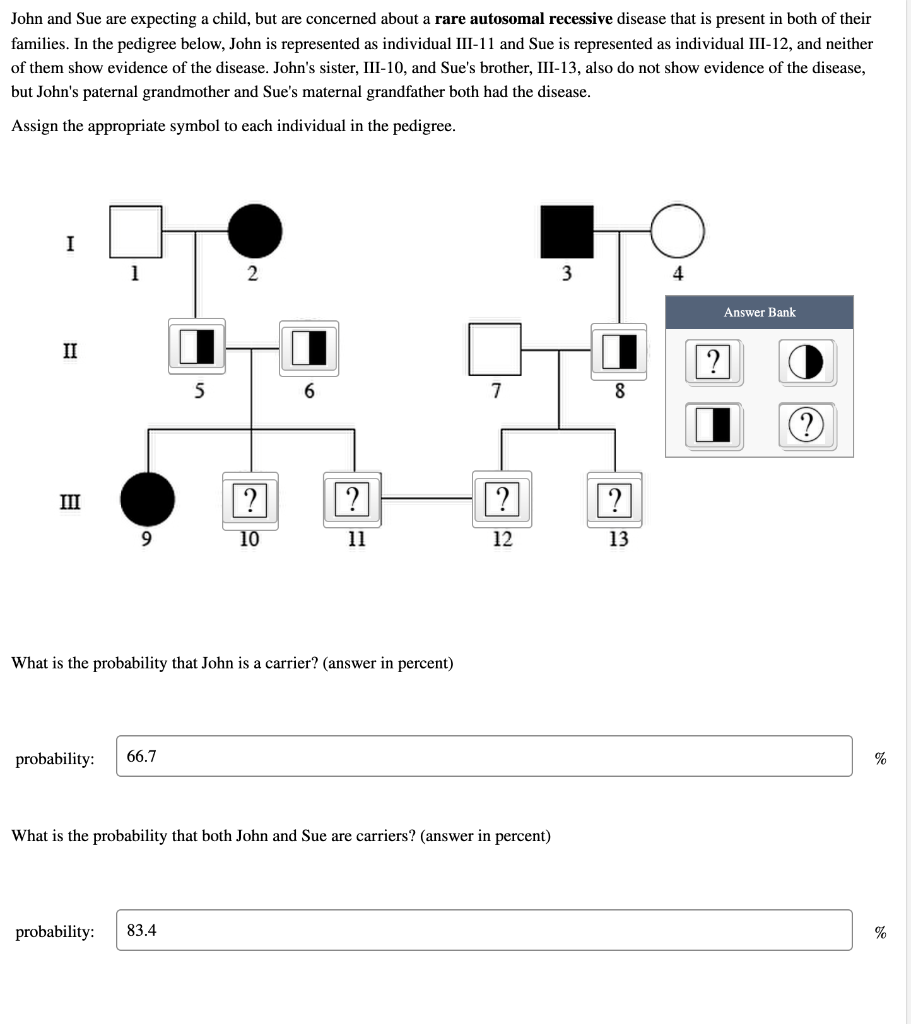 John and Sue are expecting a child, but are concerned about a **rare autosomal recessive** disease that is present in both of their families. In the pedigree below, John is represented as individual III-11 and Sue is represented as individual III-12, and neither of them show evidence of the disease. John's sister, III-10, and Sue's brother, III-13, also do not show evidence of the disease, but John's paternal grandmother and Sue's maternal grandfather both had the disease.

Assign the appropriate symbol to each individual in the pedigree.

I
1
2
3
4

II
5
6
7
8

III
9
?
10
?
11
?
12
?
13

Answer Bank
?
?

What is the probability that John is a carrier? (answer in percent)

probability: 66.7 %

What is the probability that both John and Sue are carriers? (answer in percent)

probability: 83.4 %