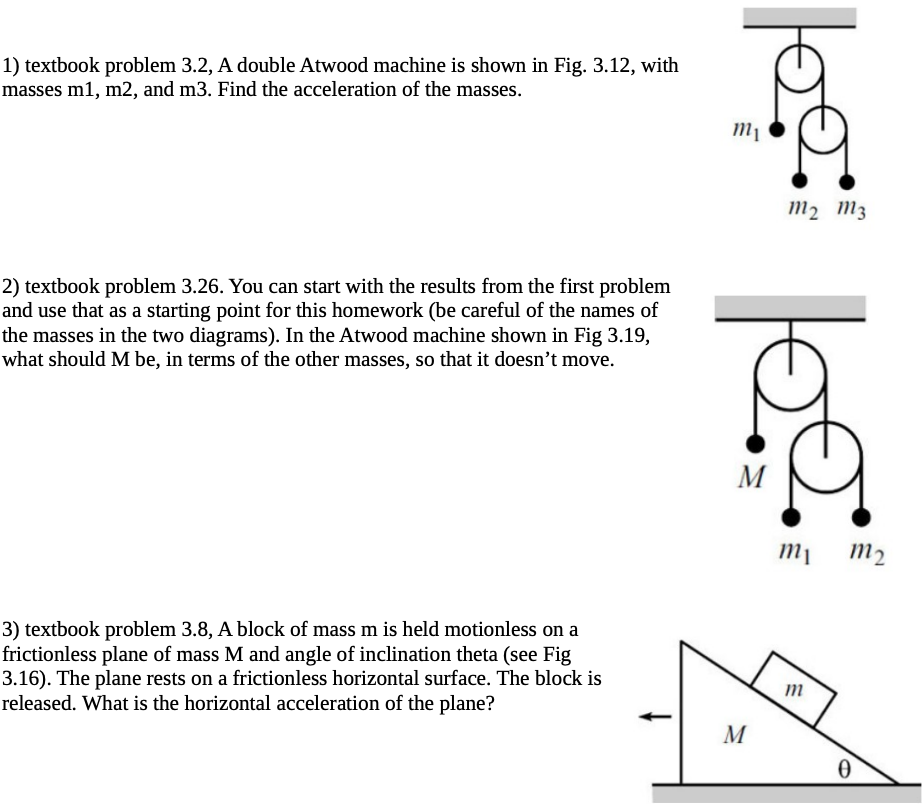 1) textbook problem 3.2, A double Atwood machine is shown in Fig. 3.12, with masses m1, m2, and m3. Find the acceleration of the masses.

$m_1$

$m_2$ $m_3$

2) textbook problem 3.26. You can start with the results from the first problem and use that as a starting point for this homework (be careful of the names of the masses in the two diagrams). In the Atwood machine shown in Fig 3.19, what should M be, in terms of the other masses, so that it doesn't move.

$M$

$m_1$ $m_2$

3) textbook problem 3.8, A block of mass m is held motionless on a frictionless plane of mass M and angle of inclination theta (see Fig 3.16). The plane rests on a frictionless horizontal surface. The block is released. What is the horizontal acceleration of the plane?

$m$

$M$

$\theta$