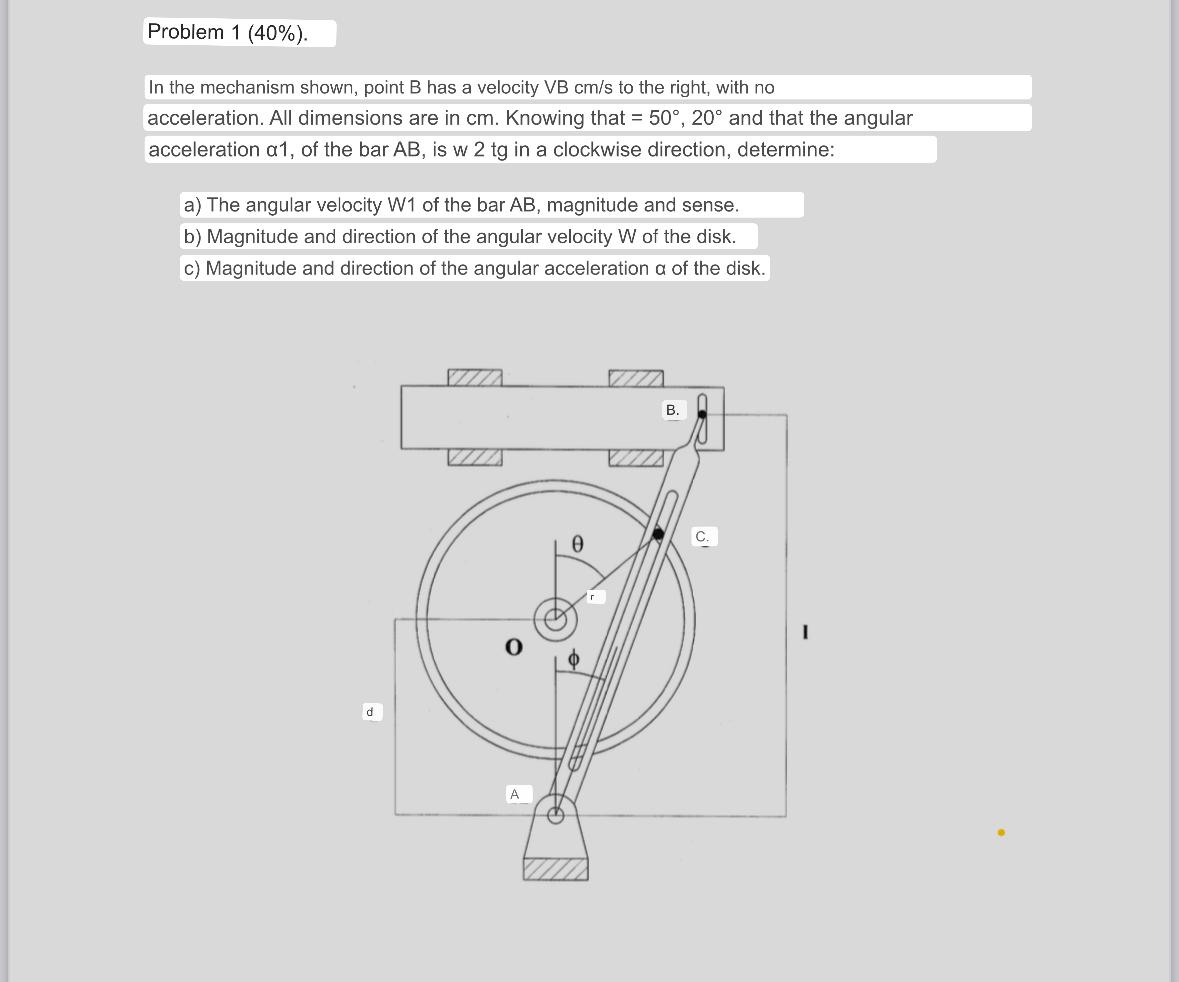 Problem 1 (40%).

In the mechanism shown, point B has a velocity VB cm/s to the right, with no acceleration. All dimensions are in cm. Knowing that = 50°, 20° and that the angular acceleration α1, of the bar AB, is w 2 tg in a clockwise direction, determine:

a) The angular velocity W1 of the bar AB, magnitude and sense.
b) Magnitude and direction of the angular velocity W of the disk.
c) Magnitude and direction of the angular acceleration α of the disk.

B.
C.
θ
r
O
ϕ
l
d
A