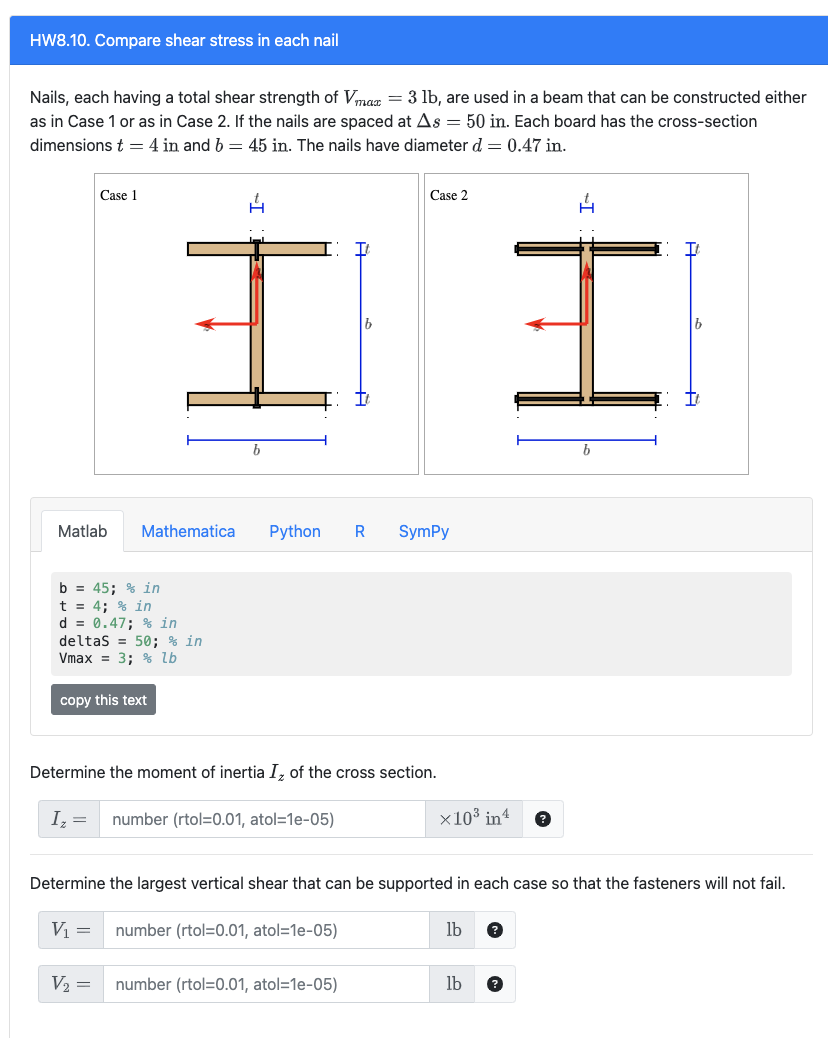 HW8.10. Compare shear stress in each nail

Nails, each having a total shear strength of $V_{max} = 3$ lb, are used in a beam that can be constructed either as in Case 1 or as in Case 2. If the nails are spaced at $\Delta s = 50$ in. Each board has the cross-section dimensions $t = 4$ in and $b = 45$ in. The nails have diameter $d = 0.47$ in.

Case 1

$t$

$t$

$b$

$t$

$b$

Case 2

$t$

$t$

$b$

$t$

$b$

Matlab Mathematica Python R SymPy

b = 45; % in
t = 4; % in
d = 0.47; % in
deltaS = 50; % in
Vmax = 3; % lb

copy this text

Determine the moment of inertia $I_z$ of the cross section.

$I_z =$ number (rtol=0.01, atol=1e-05) $\times 10^3$ in$^4$ ?

Determine the largest vertical shear that can be supported in each case so that the fasteners will not fail.

$V_1 =$ number (rtol=0.01, atol=1e-05) lb ?

$V_2 =$ number (rtol=0.01, atol=1e-05) lb ?