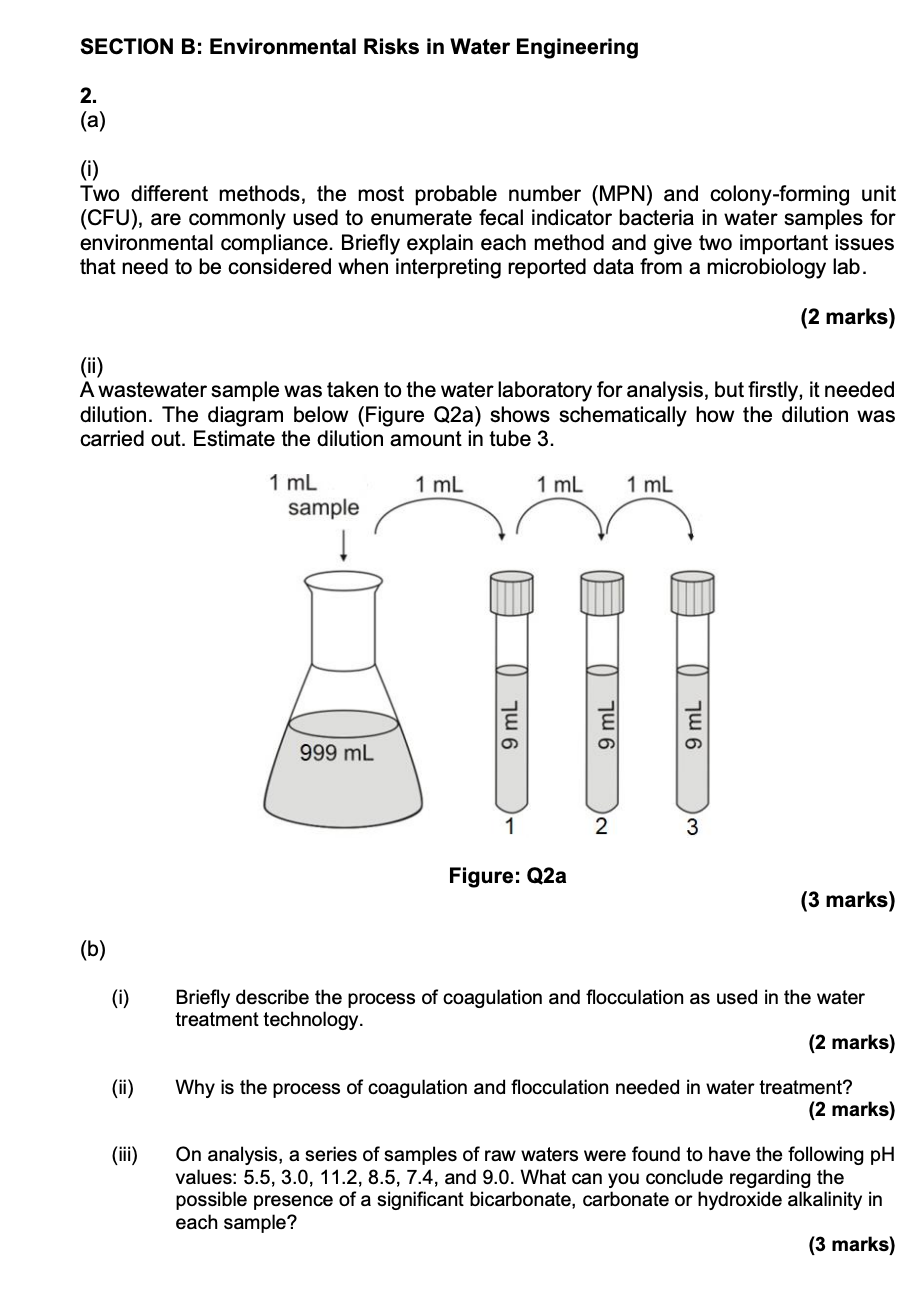 SECTION B: Environmental Risks in Water Engineering

2.
(a)

(i)
Two different methods, the most probable number (MPN) and colony-forming unit (CFU), are commonly used to enumerate fecal indicator bacteria in water samples for environmental compliance. Briefly explain each method and give two important issues that need to be considered when interpreting reported data from a microbiology lab.

(2 marks)

(ii)
A wastewater sample was taken to the water laboratory for analysis, but firstly, it needed dilution. The diagram below (Figure Q2a) shows schematically how the dilution was carried out. Estimate the dilution amount in tube 3.

1 mL sample
1 mL
1 mL
1 mL
999 mL
9 mL
9 mL
9 mL
1
2
3

Figure: Q2a

(3 marks)

(b)

(i) Briefly describe the process of coagulation and flocculation as used in the water treatment technology.

(2 marks)

(ii) Why is the process of coagulation and flocculation needed in water treatment?

(2 marks)

(iii) On analysis, a series of samples of raw waters were found to have the following pH values: 5.5, 3.0, 11.2, 8.5, 7.4, and 9.0. What can you conclude regarding the possible presence of a significant bicarbonate, carbonate or hydroxide alkalinity in each sample?

(3 marks)