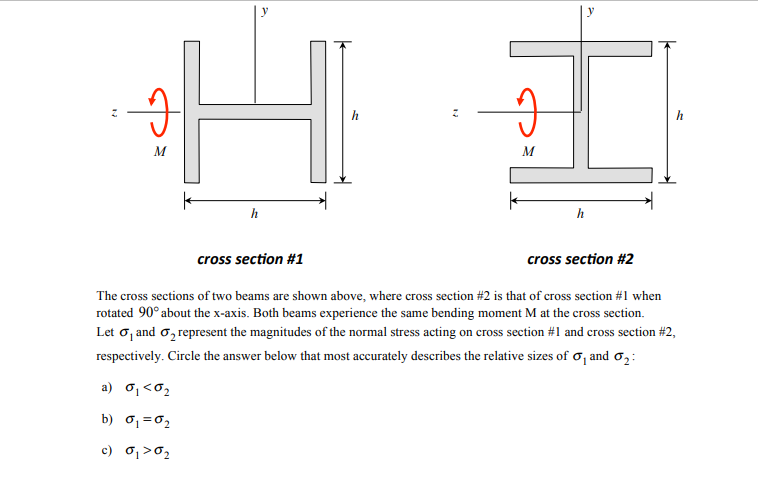 y

z

M

h

h

cross section #1

y

z

M

h

h

cross section #2

The cross sections of two beams are shown above, where cross section #2 is that of cross section #1 when rotated $90°$ about the x-axis. Both beams experience the same bending moment M at the cross section. Let $\sigma_1$ and $\sigma_2$ represent the magnitudes of the normal stress acting on cross section #1 and cross section #2, respectively. Circle the answer below that most accurately describes the relative sizes of $\sigma_1$ and $\sigma_2$:

a) $\sigma_1 < \sigma_2$

b) $\sigma_1 = \sigma_2$

c) $\sigma_1 > \sigma_2$