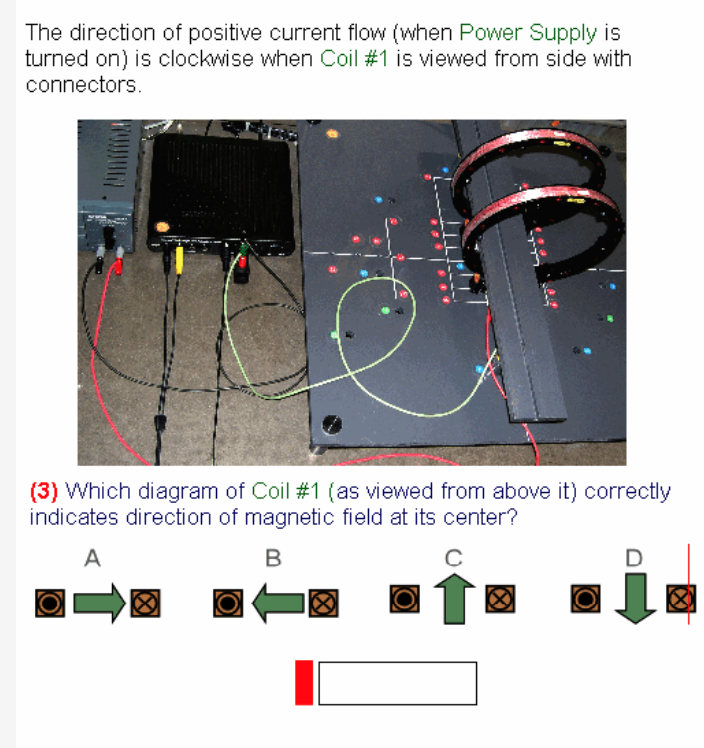 The direction of positive current flow (when Power Supply is turned on) is clockwise when Coil #1 is viewed from side with connectors.

(3) Which diagram of Coil #1 (as viewed from above it) correctly indicates direction of magnetic field at its center?

A

B

C

D