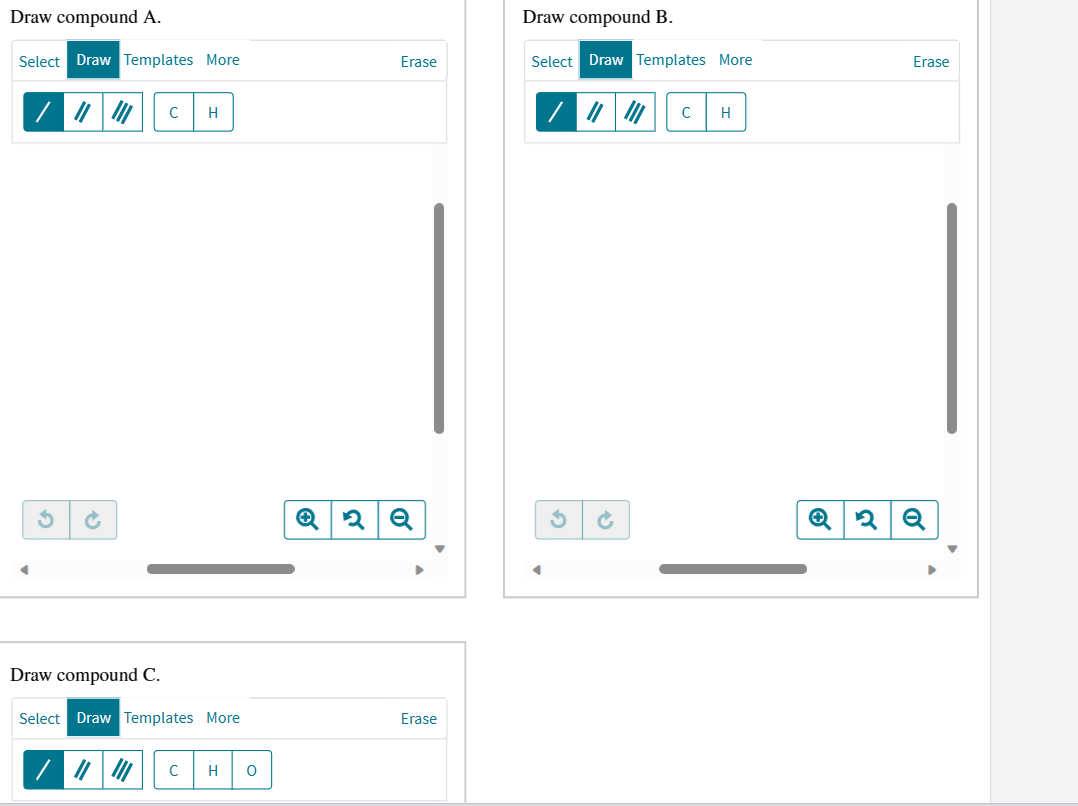 Draw compound A.

Select Draw Templates More Erase

C H

Draw compound B.

Select Draw Templates More Erase

C H

Draw compound C.

Select Draw Templates More Erase

C H O