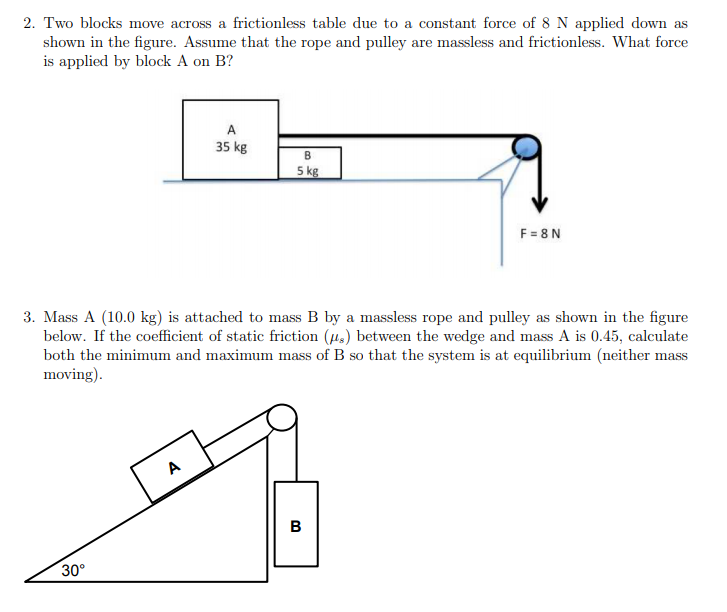 2. Two blocks move across a frictionless table due to a constant force of 8 N applied down as shown in the figure. Assume that the rope and pulley are massless and frictionless. What force is applied by block A on B?

A
35 kg
B
5 kg
F = 8 N

3. Mass A (10.0 kg) is attached to mass B by a massless rope and pulley as shown in the figure below. If the coefficient of static friction ($\mu_s$) between the wedge and mass A is 0.45, calculate both the minimum and maximum mass of B so that the system is at equilibrium (neither mass moving).

A
B
30°