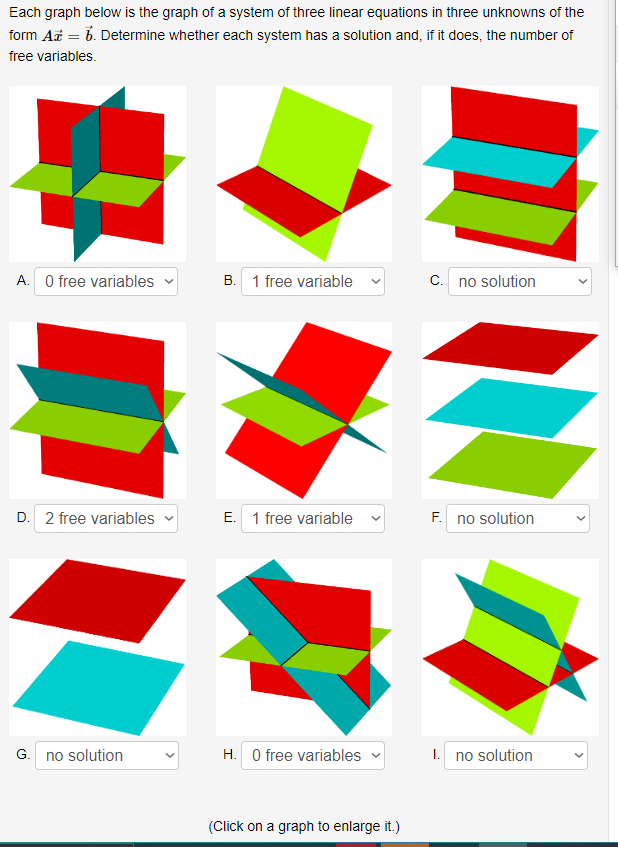 Each graph below is the graph of a system of three linear equations in three unknowns of the form $A\vec{x} = \vec{b}$. Determine whether each system has a solution and, if it does, the number of free variables.

A. 0 free variables

B. 1 free variable

C. no solution

D. 2 free variables

E. 1 free variable

F. no solution

G. no solution

H. 0 free variables

I. no solution

(Click on a graph to enlarge it.)