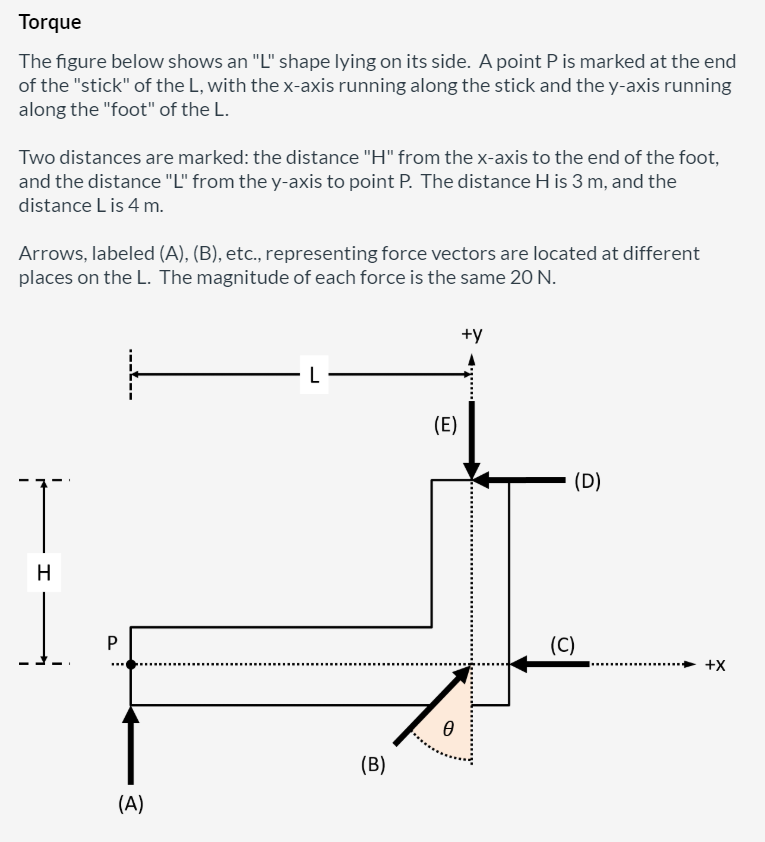 Torque

The figure below shows an "L" shape lying on its side. A point P is marked at the end of the "stick" of the L, with the x-axis running along the stick and the y-axis running along the "foot" of the L.

Two distances are marked: the distance "H" from the x-axis to the end of the foot, and the distance "L" from the y-axis to point P. The distance H is 3 m, and the distance L is 4 m.

Arrows, labeled (A), (B), etc., representing force vectors are located at different places on the L. The magnitude of each force is the same 20 N.

+y

L

(E)

(D)

H

P

(C)

+x

$\theta$

(B)

(A)