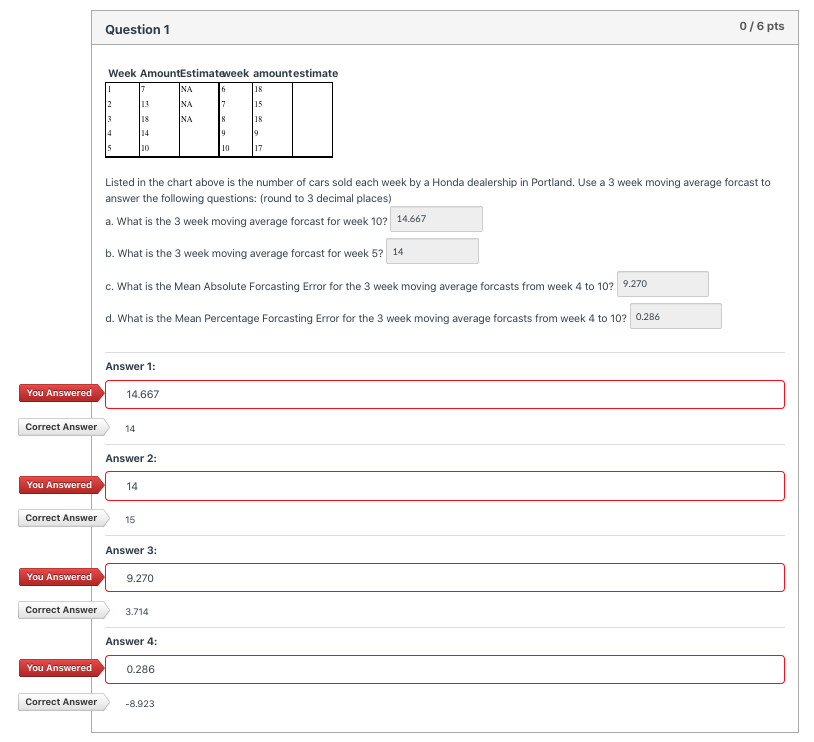 Question 1

0 / 6 pts

| Week | Amount | Estimate | week | amount | estimate |
|---|---|---|---|---|---|
| 1 | 7 | NA | 6 | 18 | |
| 2 | 13 | NA | 7 | 15 | |
| 3 | 18 | NA | 8 | 18 | |
| 4 | 14 | | 9 | 9 | |
| 5 | 10 | | 10 | 17 | |

Listed in the chart above is the number of cars sold each week by a Honda dealership in Portland. Use a 3 week moving average forcast to answer the following questions: (round to 3 decimal places)

a. What is the 3 week moving average forcast for week 10? 14.667

b. What is the 3 week moving average forcast for week 5? 14

c. What is the Mean Absolute Forcasting Error for the 3 week moving average forcasts from week 4 to 10? 9.270

d. What is the Mean Percentage Forcasting Error for the 3 week moving average forcasts from week 4 to 10? 0.286

Answer 1:

You Answered 14.667

Correct Answer 14

Answer 2:

You Answered 14

Correct Answer 15

Answer 3:

You Answered 9.270

Correct Answer 3.714

Answer 4:

You Answered 0.286

Correct Answer -8.923