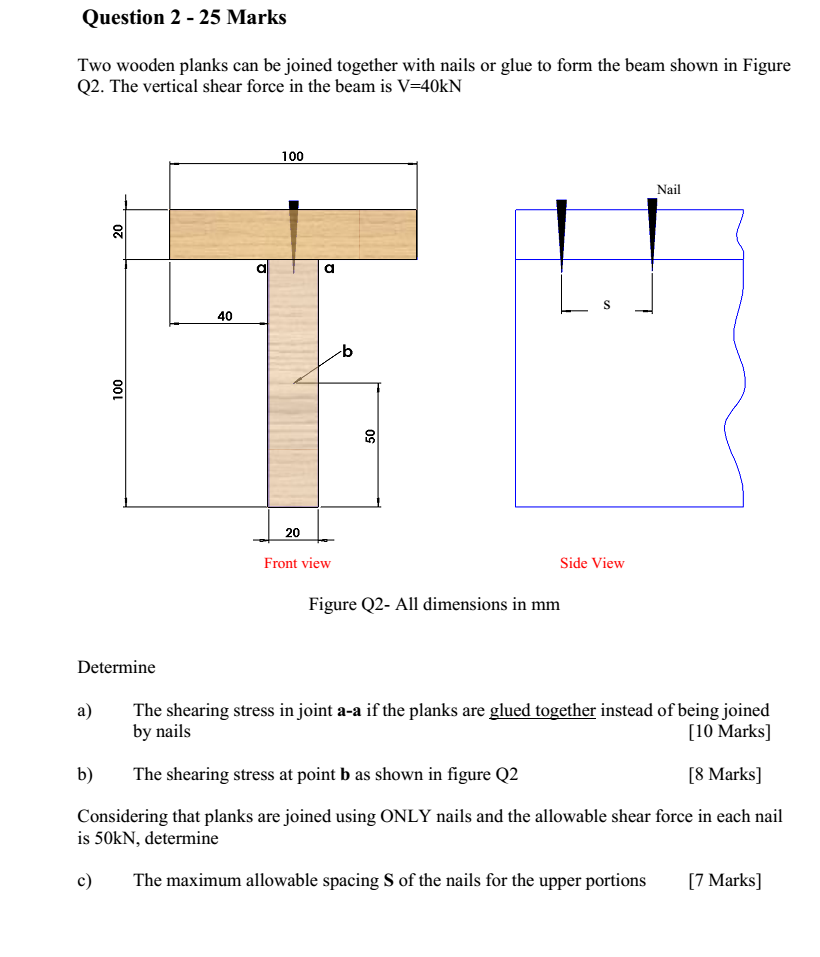 Question 2 - 25 Marks

Two wooden planks can be joined together with nails or glue to form the beam shown in Figure Q2. The vertical shear force in the beam is V=40kN

100

20

a

a

40

b

100

50

20

Front view

Nail

S

Side View

Figure Q2- All dimensions in mm

Determine

a) The shearing stress in joint **a-a** if the planks are glued together instead of being joined by nails [10 Marks]

b) The shearing stress at point **b** as shown in figure Q2 [8 Marks]

Considering that planks are joined using ONLY nails and the allowable shear force in each nail is 50kN, determine

c) The maximum allowable spacing **S** of the nails for the upper portions [7 Marks]