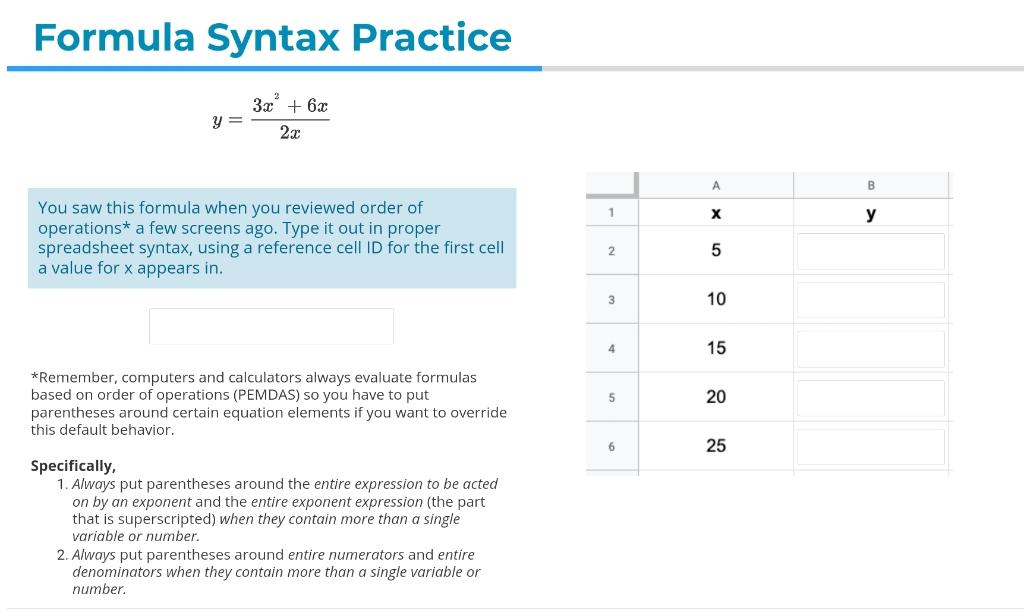 Formula Syntax Practice

$y = \frac{3x^2 + 6x}{2x}$

You saw this formula when you reviewed order of operations* a few screens ago. Type it out in proper spreadsheet syntax, using a reference cell ID for the first cell a value for x appears in.

*Remember, computers and calculators always evaluate formulas based on order of operations (PEMDAS) so you have to put parentheses around certain equation elements if you want to override this default behavior.

Specifically,
1. Always put parentheses around the entire expression to be acted on by an exponent and the entire exponent expression (the part that is superscripted) when they contain more than a single variable or number.
2. Always put parentheses around entire numerators and entire denominators when they contain more than a single variable or number.

| | A | B |
|---|---|---|
| 1 | x | y |
| 2 | 5 | |
| 3 | 10 | |
| 4 | 15 | |
| 5 | 20 | |
| 6 | 25 | |