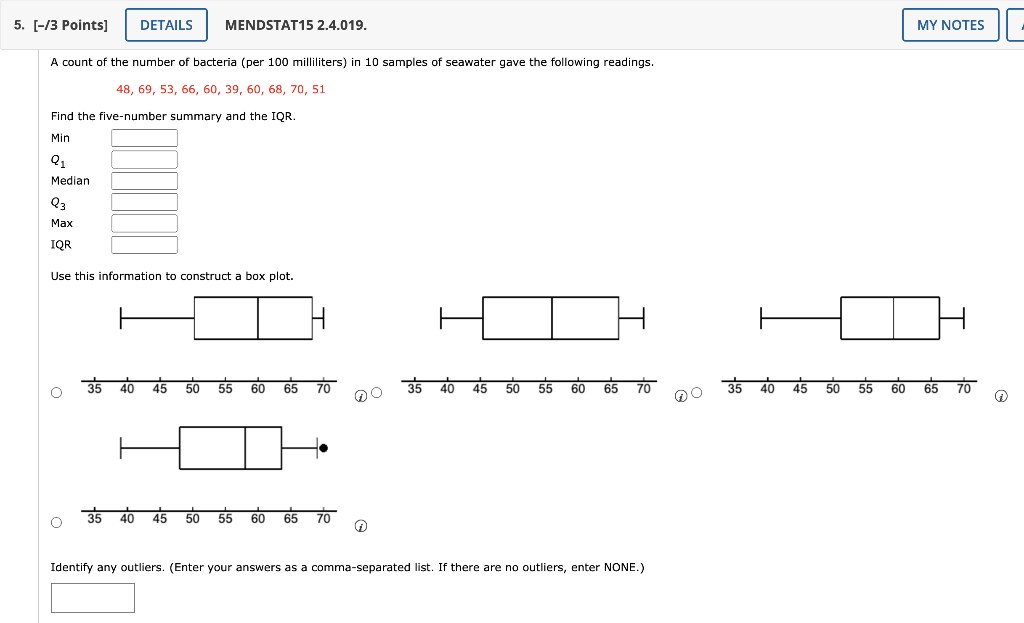 5. [-/3 Points] DETAILS MENDSTAT15 2.4.019. MY NOTES

A count of the number of bacteria (per 100 milliliters) in 10 samples of seawater gave the following readings.

48, 69, 53, 66, 60, 39, 60, 68, 70, 51

Find the five-number summary and the IQR.

Min
$Q_1$
Median
$Q_3$
Max
IQR

Use this information to construct a box plot.

35 40 45 50 55 60 65 70

35 40 45 50 55 60 65 70

35 40 45 50 55 60 65 70

35 40 45 50 55 60 65 70

Identify any outliers. (Enter your answers as a comma-separated list. If there are no outliers, enter NONE.)