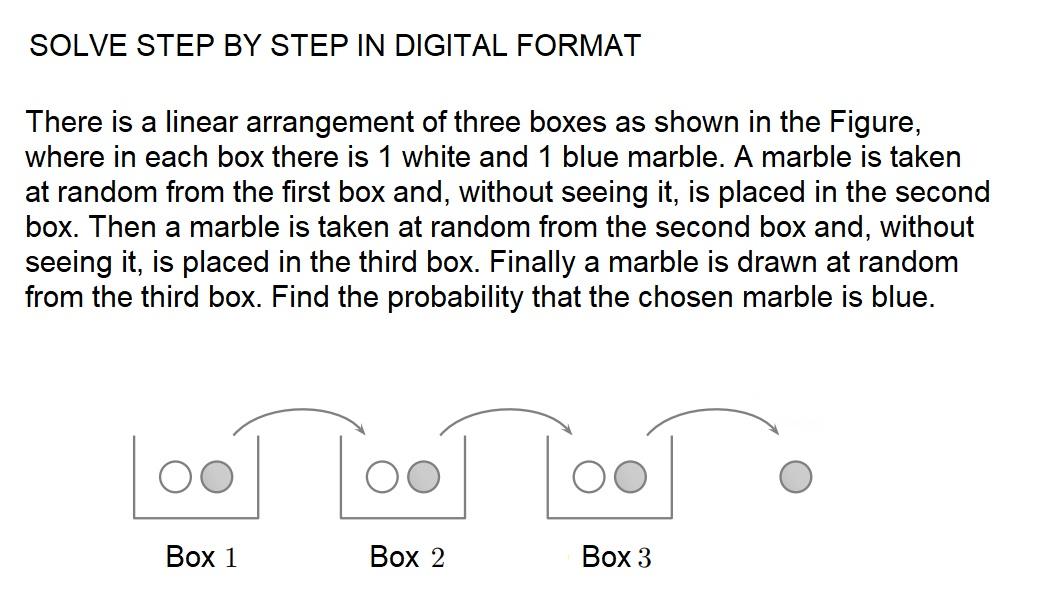 SOLVE STEP BY STEP IN DIGITAL FORMAT

There is a linear arrangement of three boxes as shown in the Figure, where in each box there is 1 white and 1 blue marble. A marble is taken at random from the first box and, without seeing it, is placed in the second box. Then a marble is taken at random from the second box and, without seeing it, is placed in the third box. Finally a marble is drawn at random from the third box. Find the probability that the chosen marble is blue.

Box 1

Box 2

Box 3