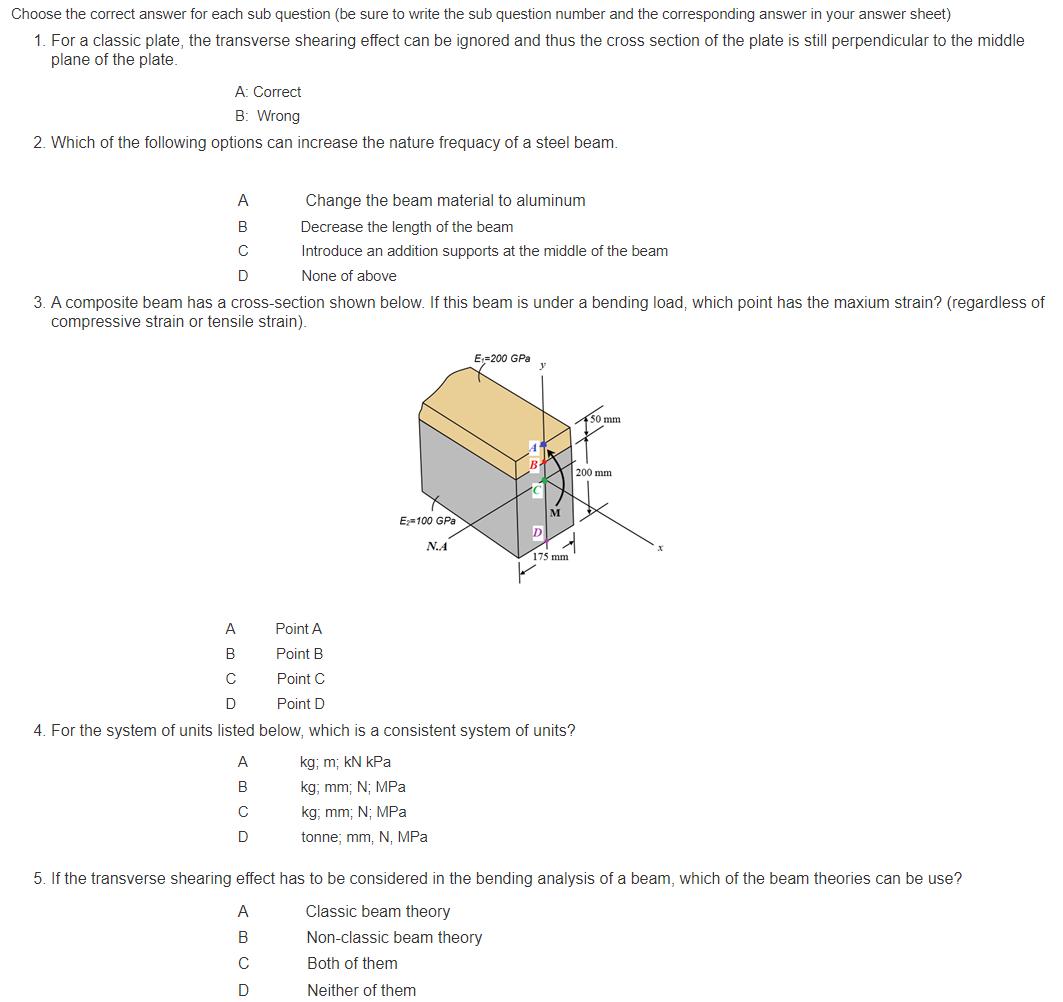 Choose the correct answer for each sub question (be sure to write the sub question number and the corresponding answer in your answer sheet)

1. For a classic plate, the transverse shearing effect can be ignored and thus the cross section of the plate is still perpendicular to the middle plane of the plate.

A: Correct
B: Wrong

2. Which of the following options can increase the nature frequacy of a steel beam.

A Change the beam material to aluminum
B Decrease the length of the beam
C Introduce an addition supports at the middle of the beam
D None of above

3. A composite beam has a cross-section shown below. If this beam is under a bending load, which point has the maxium strain? (regardless of compressive strain or tensile strain).

$E_1$=200 GPa
y
50 mm
A
B
200 mm
C
M
$E_2$=100 GPa
D
N.A
175 mm
x

A Point A
B Point B
C Point C
D Point D

4. For the system of units listed below, which is a consistent system of units?

A kg; m; kN kPa
B kg; mm; N; MPa
C kg; mm; N; MPa
D tonne; mm, N, MPa

5. If the transverse shearing effect has to be considered in the bending analysis of a beam, which of the beam theories can be use?

A Classic beam theory
B Non-classic beam theory
C Both of them
D Neither of them