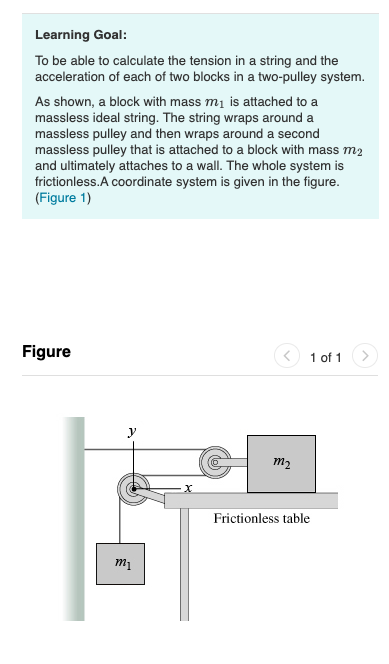 Learning Goal:

To be able to calculate the tension in a string and the acceleration of each of two blocks in a two-pulley system.

As shown, a block with mass $m_1$ is attached to a massless ideal string. The string wraps around a massless pulley and then wraps around a second massless pulley that is attached to a block with mass $m_2$ and ultimately attaches to a wall. The whole system is frictionless.A coordinate system is given in the figure. (Figure 1)

Figure

1 of 1

$y$

$x$

$m_2$

Frictionless table

$m_1$