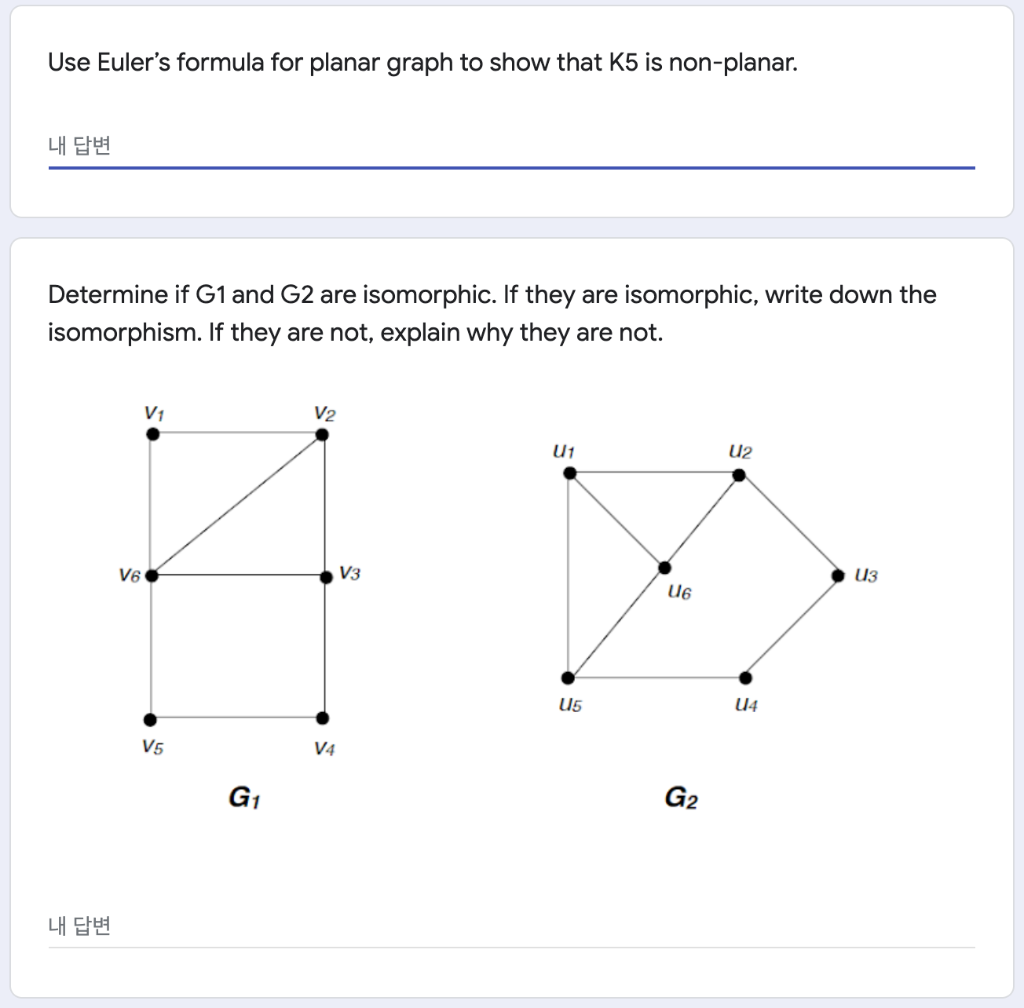 Use Euler's formula for planar graph to show that K5 is non-planar.

내 답변

Determine if G1 and G2 are isomorphic. If they are isomorphic, write down the isomorphism. If they are not, explain why they are not.

$v_1$ $v_2$ $v_6$ $v_3$ $v_5$ $v_4$

$G_1$

$u_1$ $u_2$ $u_6$ $u_3$ $u_5$ $u_4$

$G_2$

내 답변