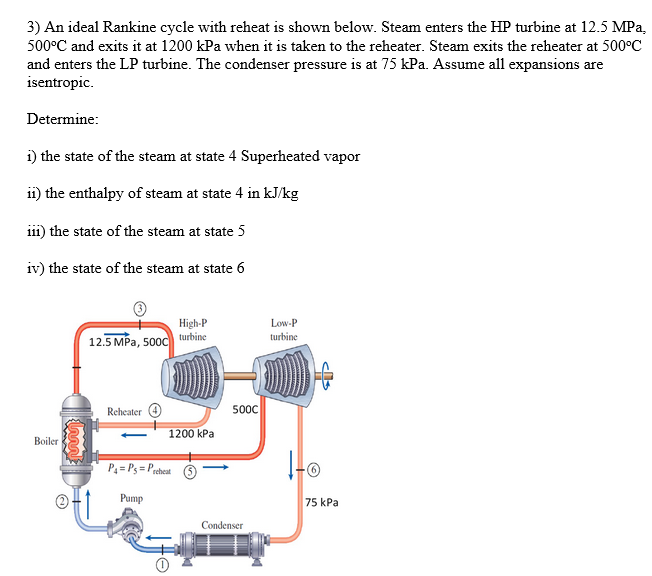 3) An ideal Rankine cycle with reheat is shown below. Steam enters the HP turbine at 12.5 MPa, 500°C and exits it at 1200 kPa when it is taken to the reheater. Steam exits the reheater at 500°C and enters the LP turbine. The condenser pressure is at 75 kPa. Assume all expansions are isentropic.

Determine:

i) the state of the steam at state 4 Superheated vapor

ii) the enthalpy of steam at state 4 in kJ/kg

iii) the state of the steam at state 5

iv) the state of the steam at state 6

3

12.5 MPa, 500C

High-P turbine

Low-P turbine

Reheater 4

500C

1200 kPa

Boiler

$P_4 = P_5 = P_{reheat}$ 5

6

2

Pump

75 kPa

Condenser

1