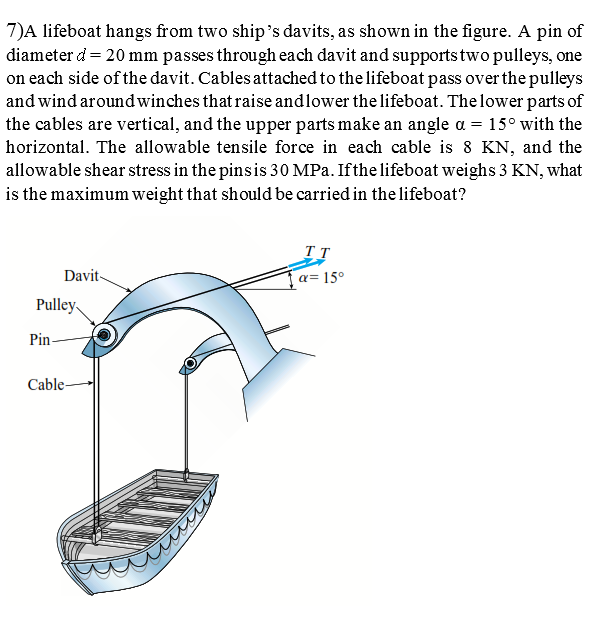 7)A lifeboat hangs from two ship's davits, as shown in the figure. A pin of diameter $d = 20$ mm passes through each davit and supports two pulleys, one on each side of the davit. Cables attached to the lifeboat pass over the pulleys and wind around winches that raise and lower the lifeboat. The lower parts of the cables are vertical, and the upper parts make an angle $\alpha = 15°$ with the horizontal. The allowable tensile force in each cable is 8 KN, and the allowable shear stress in the pins is 30 MPa. If the lifeboat weighs 3 KN, what is the maximum weight that should be carried in the lifeboat?

$T$ $T$
$\alpha = 15°$
Davit
Pulley
Pin
Cable