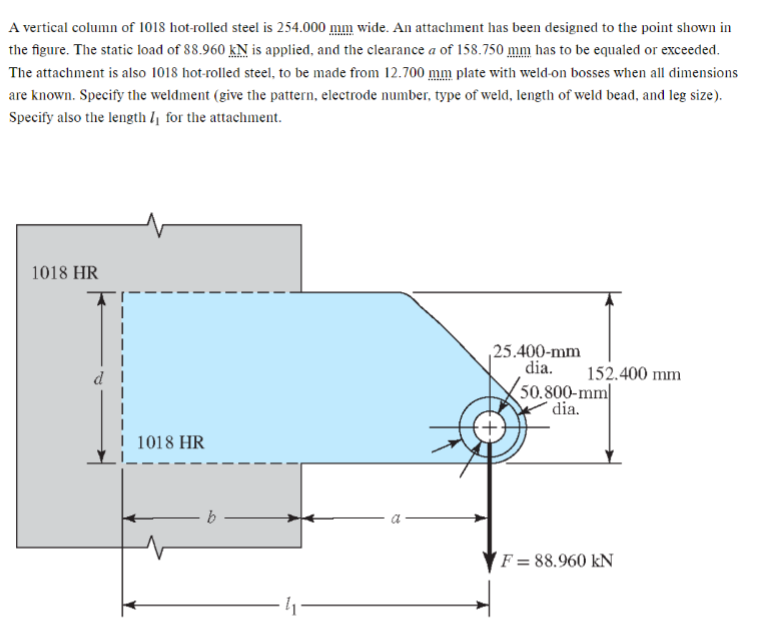 A vertical column of 1018 hot-rolled steel is 254.000 mm wide. An attachment has been designed to the point shown in the figure. The static load of 88.960 kN is applied, and the clearance $a$ of 158.750 mm has to be equaled or exceeded. The attachment is also 1018 hot-rolled steel, to be made from 12.700 mm plate with weld-on bosses when all dimensions are known. Specify the weldment (give the pattern, electrode number, type of weld, length of weld bead, and leg size). Specify also the length $l_1$ for the attachment.

1018 HR

$d$

1018 HR

25.400-mm dia.

152.400 mm

50.800-mm dia.

$b$

$a$

$F = 88.960$ kN

$l_1$