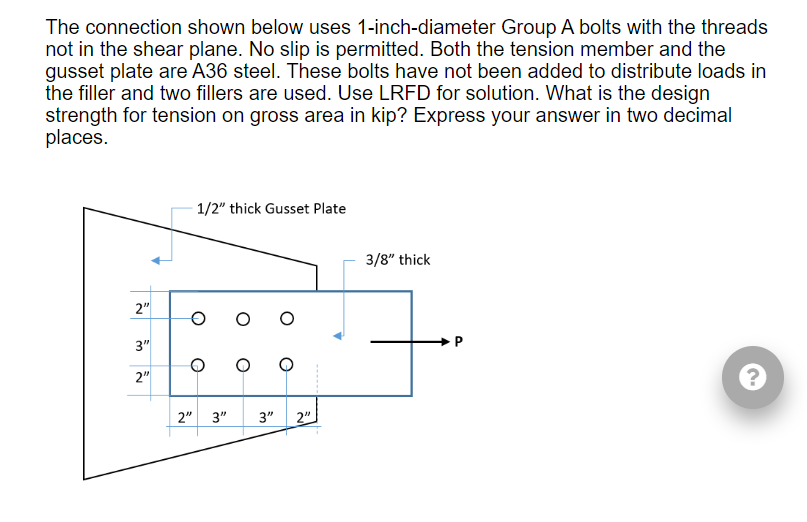 The connection shown below uses 1-inch-diameter Group A bolts with the threads not in the shear plane. No slip is permitted. Both the tension member and the gusset plate are A36 steel. These bolts have not been added to distribute loads in the filler and two fillers are used. Use LRFD for solution. What is the design strength for tension on gross area in kip? Express your answer in two decimal places.

1/2" thick Gusset Plate

3/8" thick

2"
3"
2"

P

2" 3" 3" 2"

?