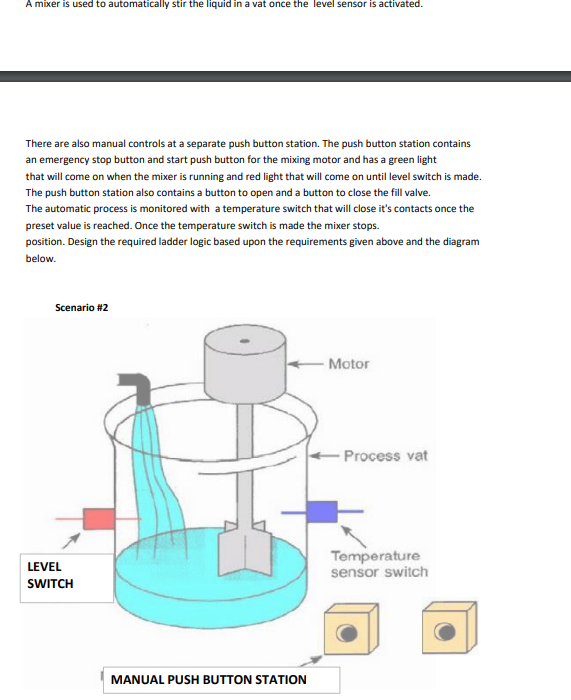 A mixer is used to automatically stir the liquid in a vat once the level sensor is activated.

There are also manual controls at a separate push button station. The push button station contains an emergency stop button and start push button for the mixing motor and has a green light that will come on when the mixer is running and red light that will come on until level switch is made. The push button station also contains a button to open and a button to close the fill valve.
The automatic process is monitored with a temperature switch that will close it's contacts once the preset value is reached. Once the temperature switch is made the mixer stops.
position. Design the required ladder logic based upon the requirements given above and the diagram below.

Scenario #2

Motor

Process vat

Temperature sensor switch

LEVEL SWITCH

MANUAL PUSH BUTTON STATION