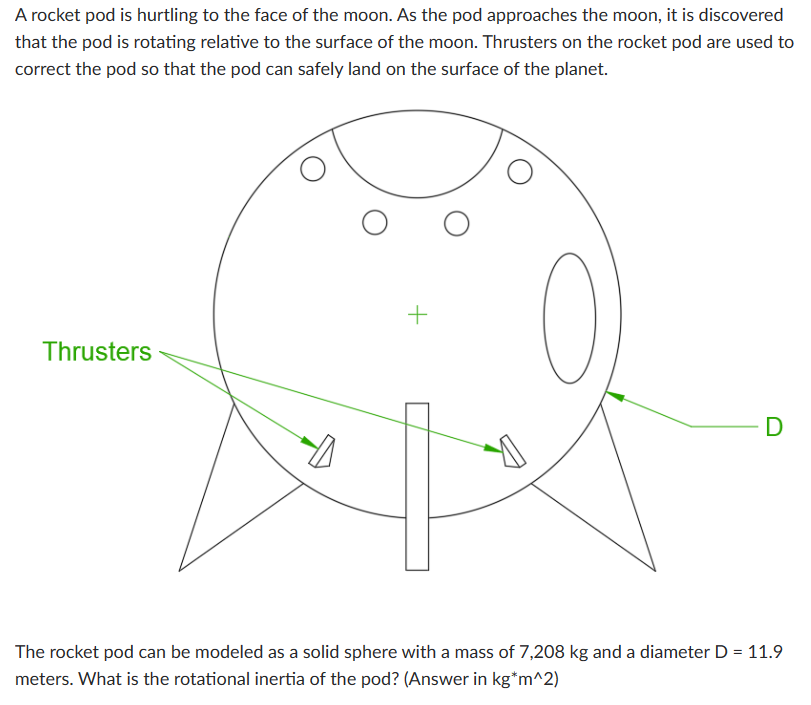 A rocket pod is hurtling to the face of the moon. As the pod approaches the moon, it is discovered that the pod is rotating relative to the surface of the moon. Thrusters on the rocket pod are used to correct the pod so that the pod can safely land on the surface of the planet.

Thrusters

D

The rocket pod can be modeled as a solid sphere with a mass of 7,208 kg and a diameter D = 11.9 meters. What is the rotational inertia of the pod? (Answer in kg*m^2)