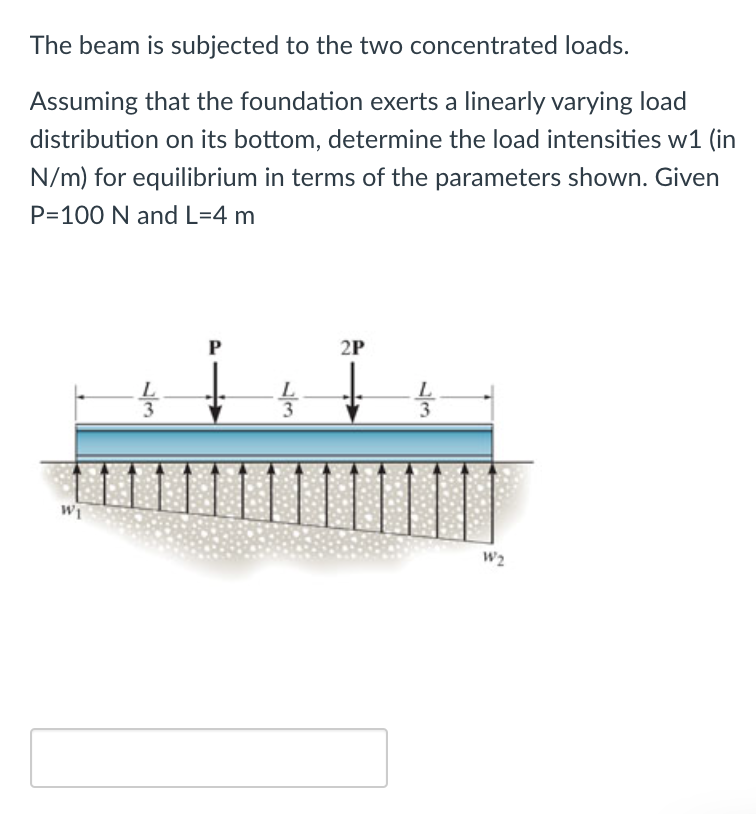 The beam is subjected to the two concentrated loads.

Assuming that the foundation exerts a linearly varying load distribution on its bottom, determine the load intensities w1 (in N/m) for equilibrium in terms of the parameters shown. Given P=100 N and L=4 m

P

2P

$\frac{L}{3}$

$\frac{L}{3}$

$\frac{L}{3}$

$w_1$

$w_2$