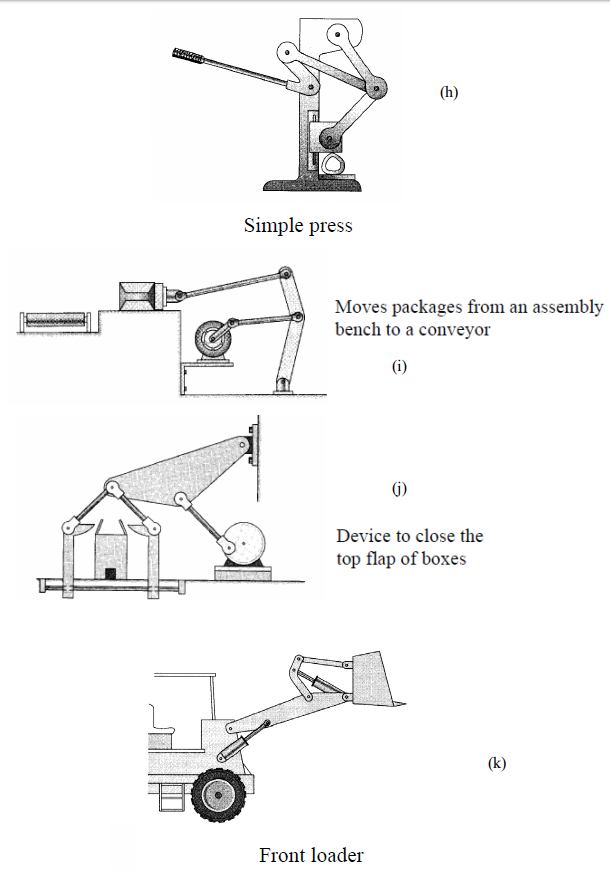 (h)

Simple press

Moves packages from an assembly bench to a conveyor

(i)

(j)

Device to close the top flap of boxes

(k)

Front loader