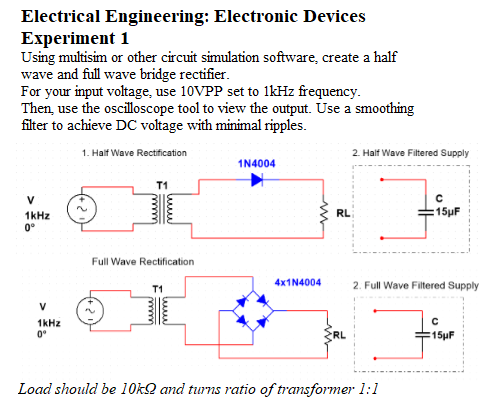 Electrical Engineering: Electronic Devices
Experiment 1
Using multisim or other circuit simulation software, create a half wave and full wave bridge rectifier.
For your input voltage, use 10VPP set to 1kHz frequency.
Then, use the oscilloscope tool to view the output. Use a smoothing filter to achieve DC voltage with minimal ripples.

1. Half Wave Rectification
1N4004
T1
V
1kHz
0°
RL
2. Half Wave Filtered Supply
C
15µF

Full Wave Rectification
T1
4x1N4004
V
1kHz
0°
RL
2. Full Wave Filtered Supply
C
15µF

Load should be 10kΩ and turns ratio of transformer 1:1