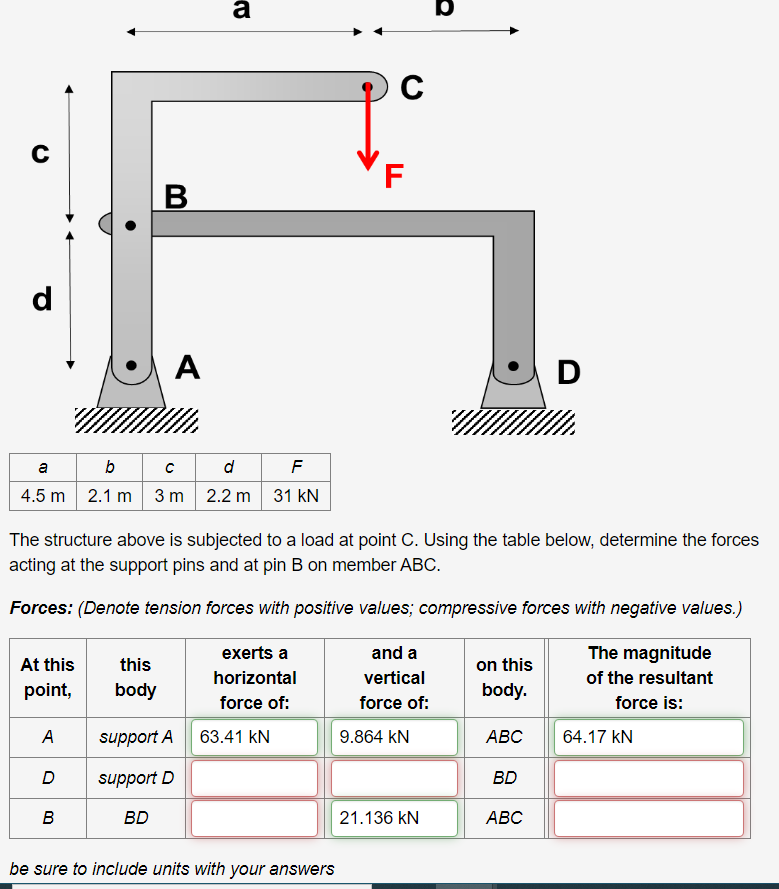 a
b
C
c
F
B
d
A
D

| a | b | c | d | F |
|---|---|---|---|---|
| 4.5 m | 2.1 m | 3 m | 2.2 m | 31 kN |

The structure above is subjected to a load at point C. Using the table below, determine the forces acting at the support pins and at pin B on member ABC.

Forces: (Denote tension forces with positive values; compressive forces with negative values.)

| At this point, | this body | exerts a horizontal force of: | and a vertical force of: | on this body. | The magnitude of the resultant force is: |
|---|---|---|---|---|---|
| A | support A | 63.41 kN | 9.864 kN | ABC | 64.17 kN |
| D | support D | | | BD | |
| B | BD | | 21.136 kN | ABC | |

be sure to include units with your answers