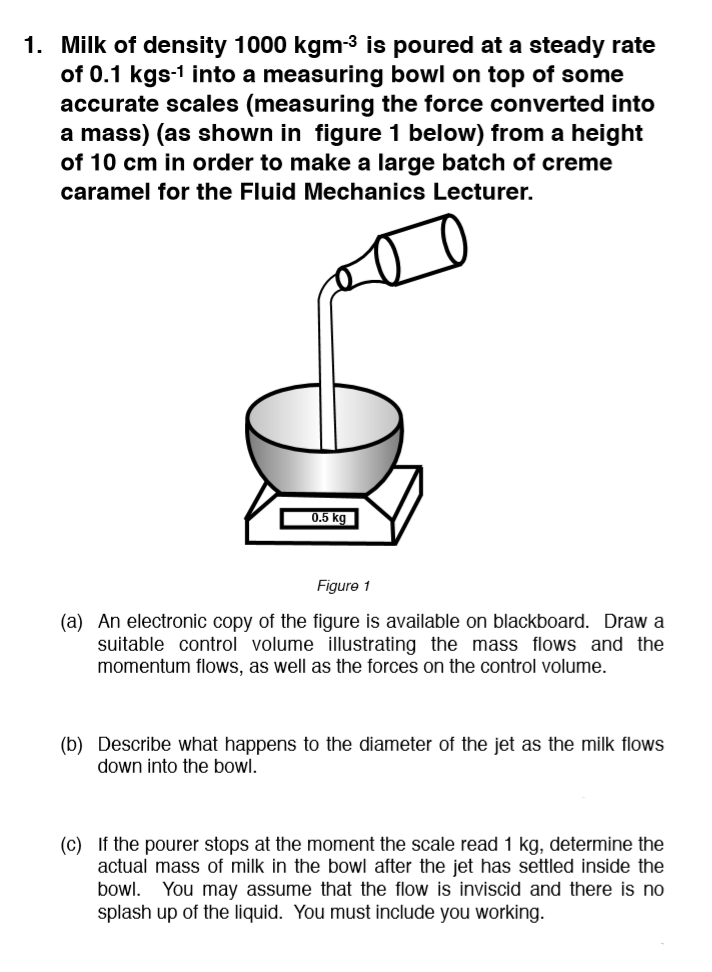 1. Milk of density 1000 kgm$^{-3}$ is poured at a steady rate of 0.1 kgs$^{-1}$ into a measuring bowl on top of some accurate scales (measuring the force converted into a mass) (as shown in figure 1 below) from a height of 10 cm in order to make a large batch of creme caramel for the Fluid Mechanics Lecturer.

0.5 kg

Figure 1

(a) An electronic copy of the figure is available on blackboard. Draw a suitable control volume illustrating the mass flows and the momentum flows, as well as the forces on the control volume.

(b) Describe what happens to the diameter of the jet as the milk flows down into the bowl.

(c) If the pourer stops at the moment the scale read 1 kg, determine the actual mass of milk in the bowl after the jet has settled inside the bowl. You may assume that the flow is inviscid and there is no splash up of the liquid. You must include you working.