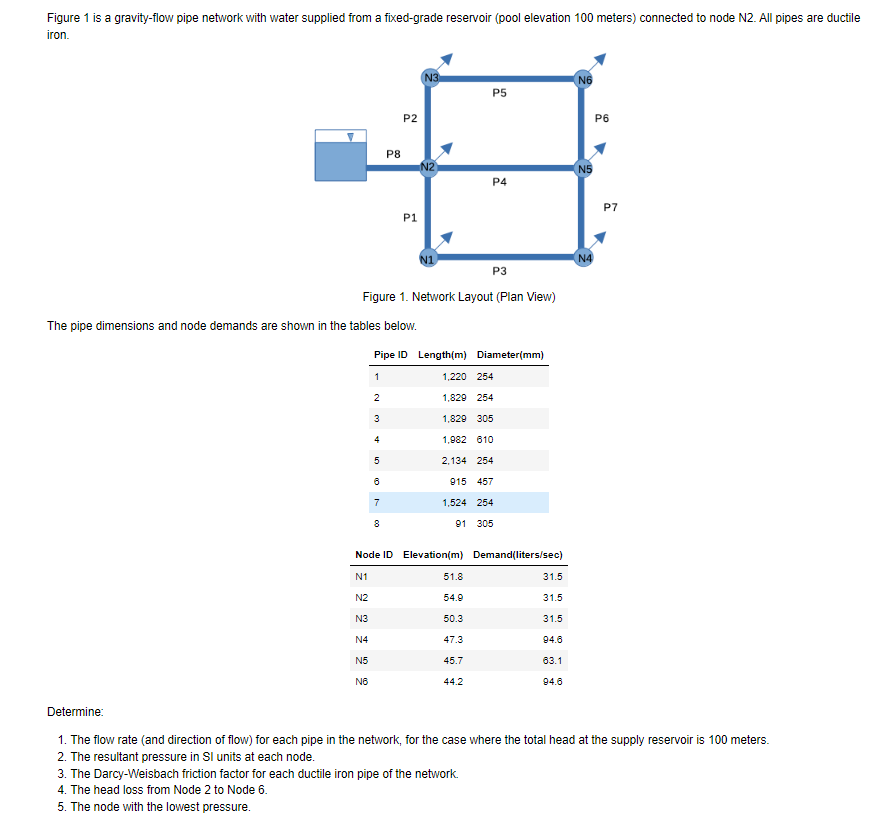 Figure 1 is a gravity-flow pipe network with water supplied from a fixed-grade reservoir (pool elevation 100 meters) connected to node N2. All pipes are ductile iron.

N3
N6
P5
P2
P6
P8
N2
N5
P4
P7
P1
N1
N4
P3

Figure 1. Network Layout (Plan View)

The pipe dimensions and node demands are shown in the tables below.

| Pipe ID | Length(m) | Diameter(mm) |
|---|---|---|
| 1 | 1,220 | 254 |
| 2 | 1,829 | 254 |
| 3 | 1,829 | 305 |
| 4 | 1,982 | 610 |
| 5 | 2,134 | 254 |
| 6 | 915 | 457 |
| 7 | 1,524 | 254 |
| 8 | 91 | 305 |

| Node ID | Elevation(m) | Demand(liters/sec) |
|---|---|---|
| N1 | 51.8 | 31.5 |
| N2 | 54.9 | 31.5 |
| N3 | 50.3 | 31.5 |
| N4 | 47.3 | 94.6 |
| N5 | 45.7 | 63.1 |
| N6 | 44.2 | 94.6 |

Determine:

1. The flow rate (and direction of flow) for each pipe in the network, for the case where the total head at the supply reservoir is 100 meters.
2. The resultant pressure in SI units at each node.
3. The Darcy-Weisbach friction factor for each ductile iron pipe of the network.
4. The head loss from Node 2 to Node 6.
5. The node with the lowest pressure.