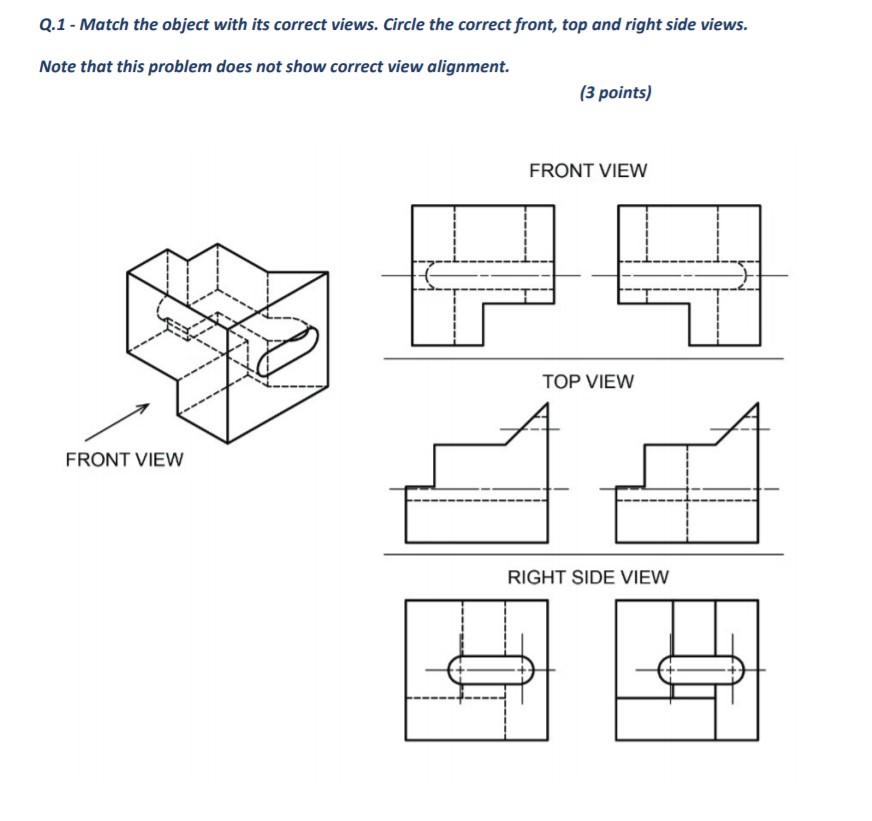 Q.1 - Match the object with its correct views. Circle the correct front, top and right side views.

Note that this problem does not show correct view alignment.

(3 points)

FRONT VIEW

FRONT VIEW

TOP VIEW

RIGHT SIDE VIEW