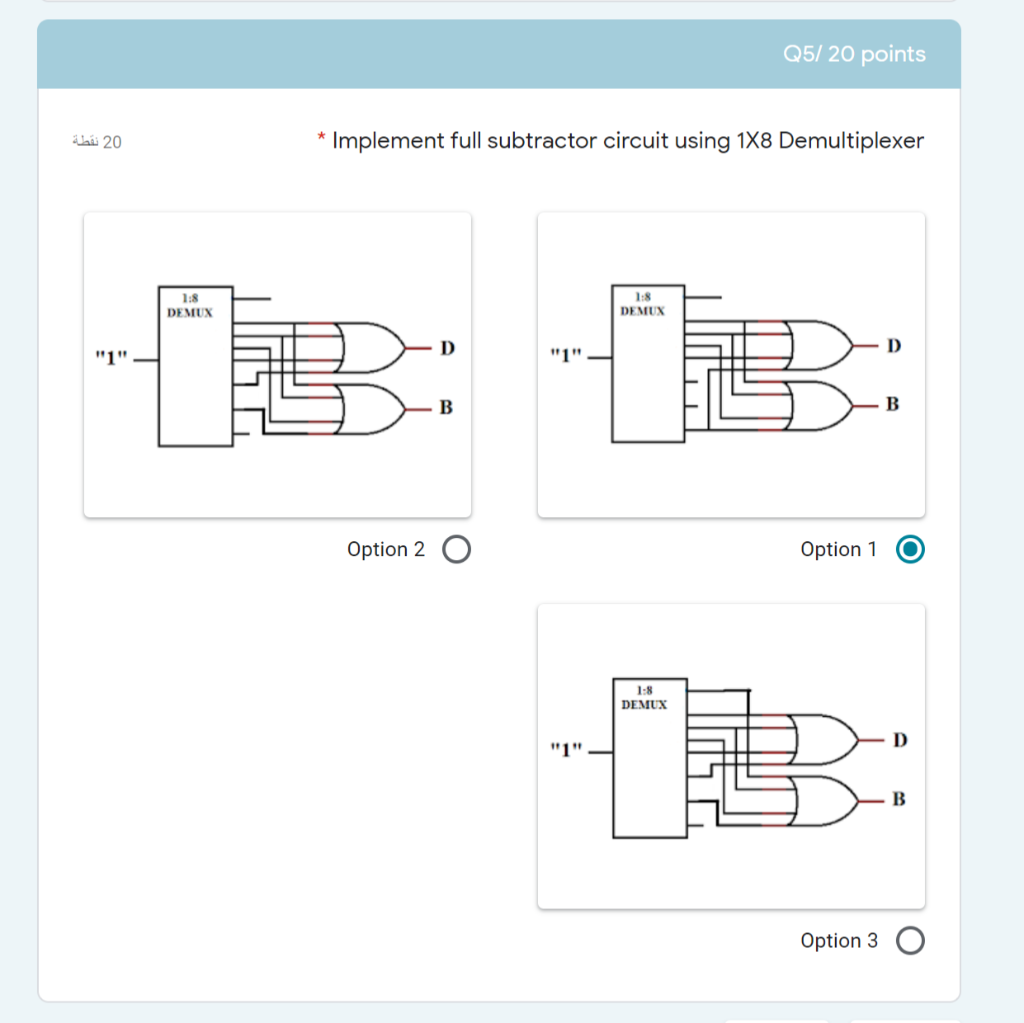 Q5/ 20 points

20 نقطة

* Implement full subtractor circuit using 1X8 Demultiplexer

1:8
DEMUX
"1"
D
B

Option 2

1:8
DEMUX
"1"
D
B

Option 1

1:8
DEMUX
"1"
D
B

Option 3