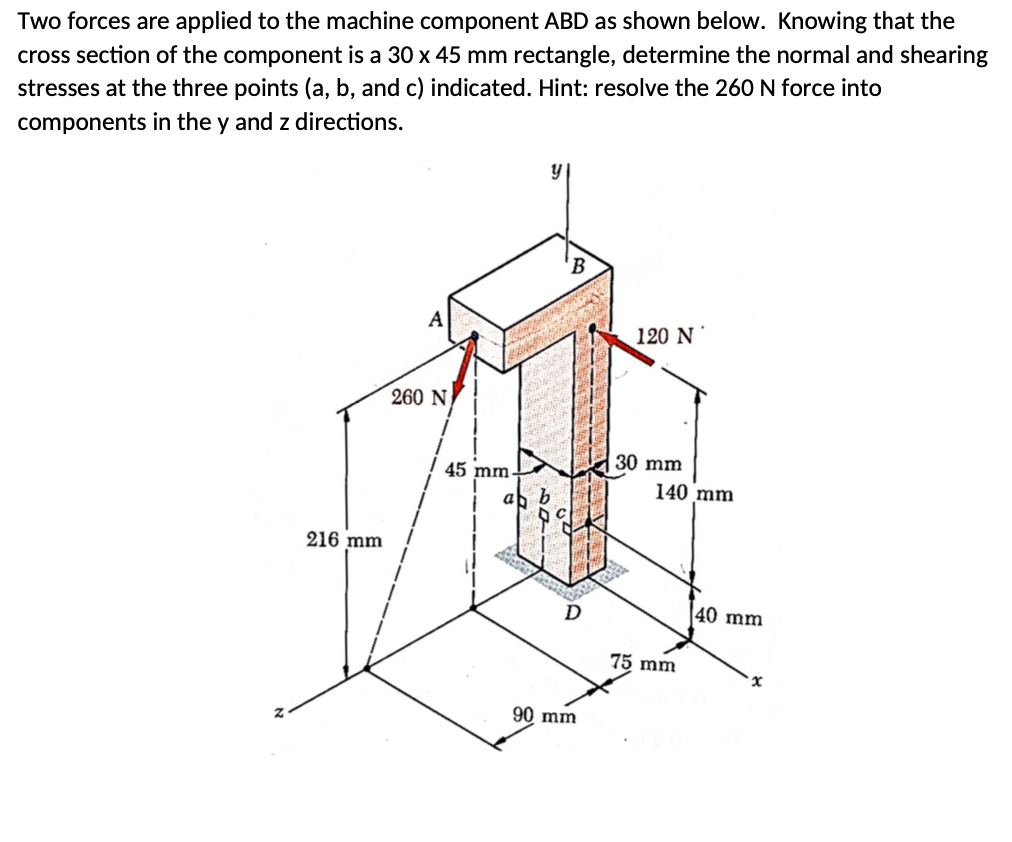 Two forces are applied to the machine component ABD as shown below. Knowing that the cross section of the component is a 30 x 45 mm rectangle, determine the normal and shearing stresses at the three points (a, b, and c) indicated. Hint: resolve the 260 N force into components in the y and z directions.

y

B

A

120 N

260 N

45 mm

30 mm

140 mm

a

b

c

216 mm

D

40 mm

75 mm

x

z

90 mm