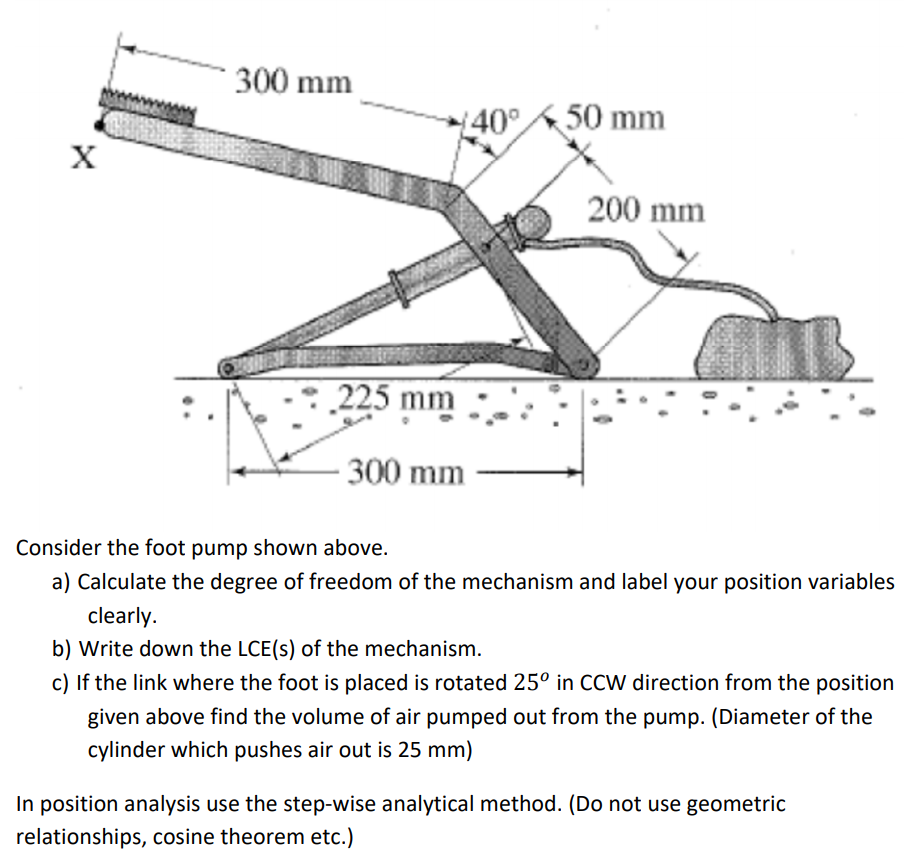 300 mm
40°
50 mm
X
200 mm
225 mm
300 mm

Consider the foot pump shown above.

a) Calculate the degree of freedom of the mechanism and label your position variables clearly.

b) Write down the LCE(s) of the mechanism.

c) If the link where the foot is placed is rotated $25^o$ in CCW direction from the position given above find the volume of air pumped out from the pump. (Diameter of the cylinder which pushes air out is 25 mm)

In position analysis use the step-wise analytical method. (Do not use geometric relationships, cosine theorem etc.)