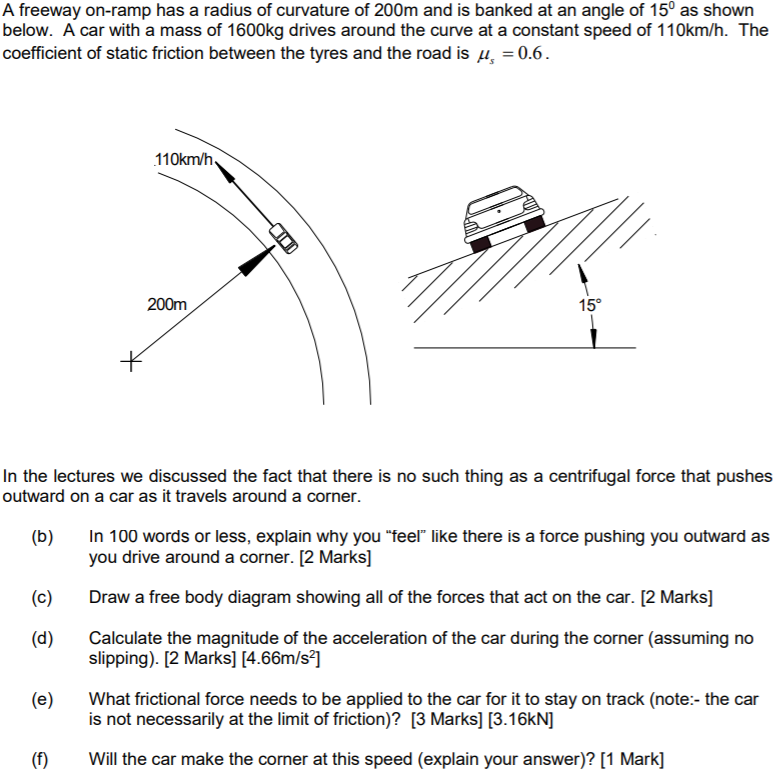 A freeway on-ramp has a radius of curvature of 200m and is banked at an angle of $15^0$ as shown below. A car with a mass of 1600kg drives around the curve at a constant speed of 110km/h. The coefficient of static friction between the tyres and the road is $\mu_s = 0.6$.

110km/h

200m

15°

In the lectures we discussed the fact that there is no such thing as a centrifugal force that pushes outward on a car as it travels around a corner.

(b) In 100 words or less, explain why you “feel” like there is a force pushing you outward as you drive around a corner. [2 Marks]

(c) Draw a free body diagram showing all of the forces that act on the car. [2 Marks]

(d) Calculate the magnitude of the acceleration of the car during the corner (assuming no slipping). [2 Marks] [4.66m/s$^2$]

(e) What frictional force needs to be applied to the car for it to stay on track (note:- the car is not necessarily at the limit of friction)? [3 Marks] [3.16kN]

(f) Will the car make the corner at this speed (explain your answer)? [1 Mark]