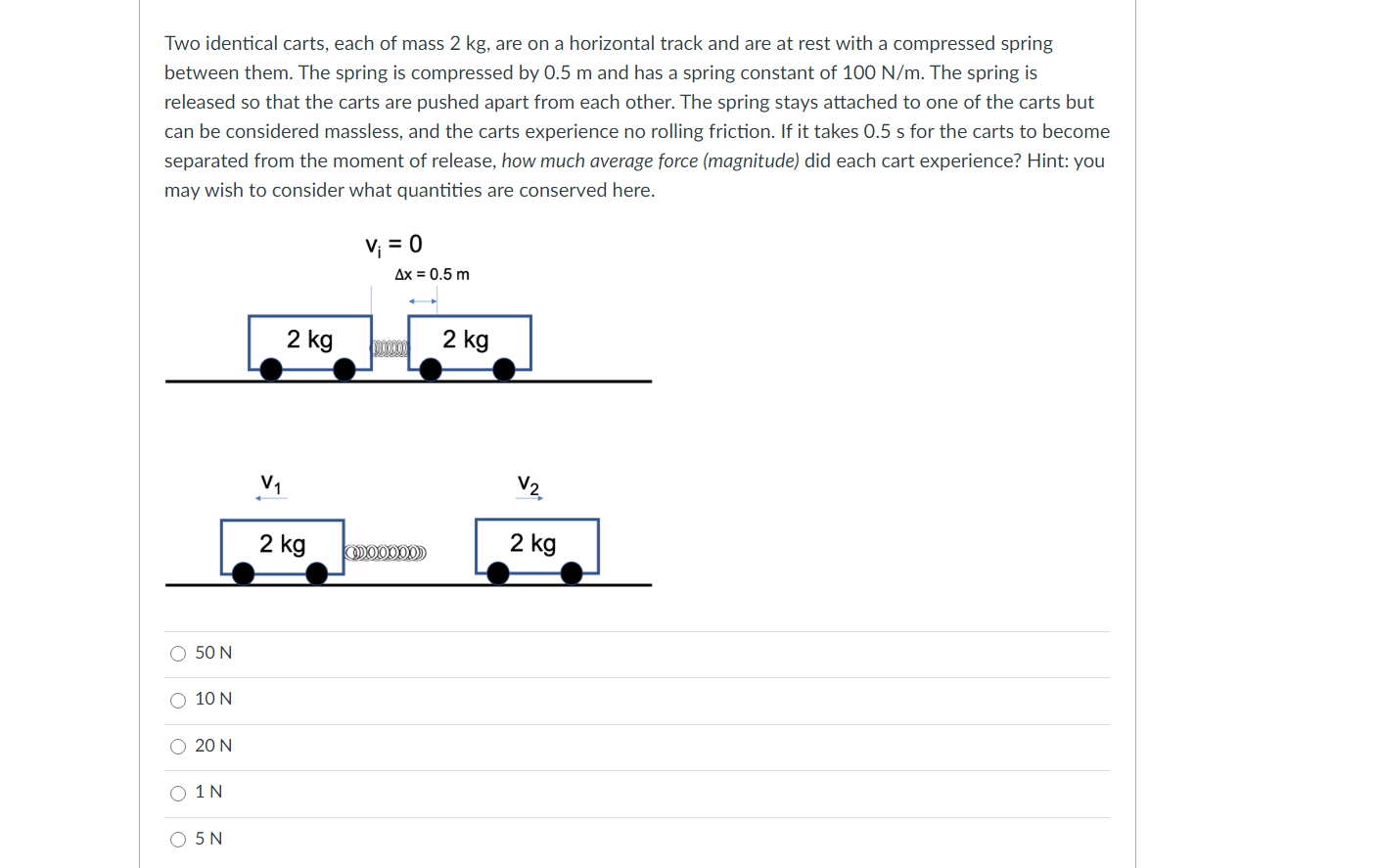 Two identical carts, each of mass 2 kg, are on a horizontal track and are at rest with a compressed spring between them. The spring is compressed by 0.5 m and has a spring constant of 100 N/m. The spring is released so that the carts are pushed apart from each other. The spring stays attached to one of the carts but can be considered massless, and the carts experience no rolling friction. If it takes 0.5 s for the carts to become separated from the moment of release, how much average force (magnitude) did each cart experience? Hint: you may wish to consider what quantities are conserved here.

$v_i = 0$

$\Delta x = 0.5$ m

2 kg

2 kg

$v_1$

$v_2$

2 kg

2 kg

50 N

10 N

20 N

1 N

5 N