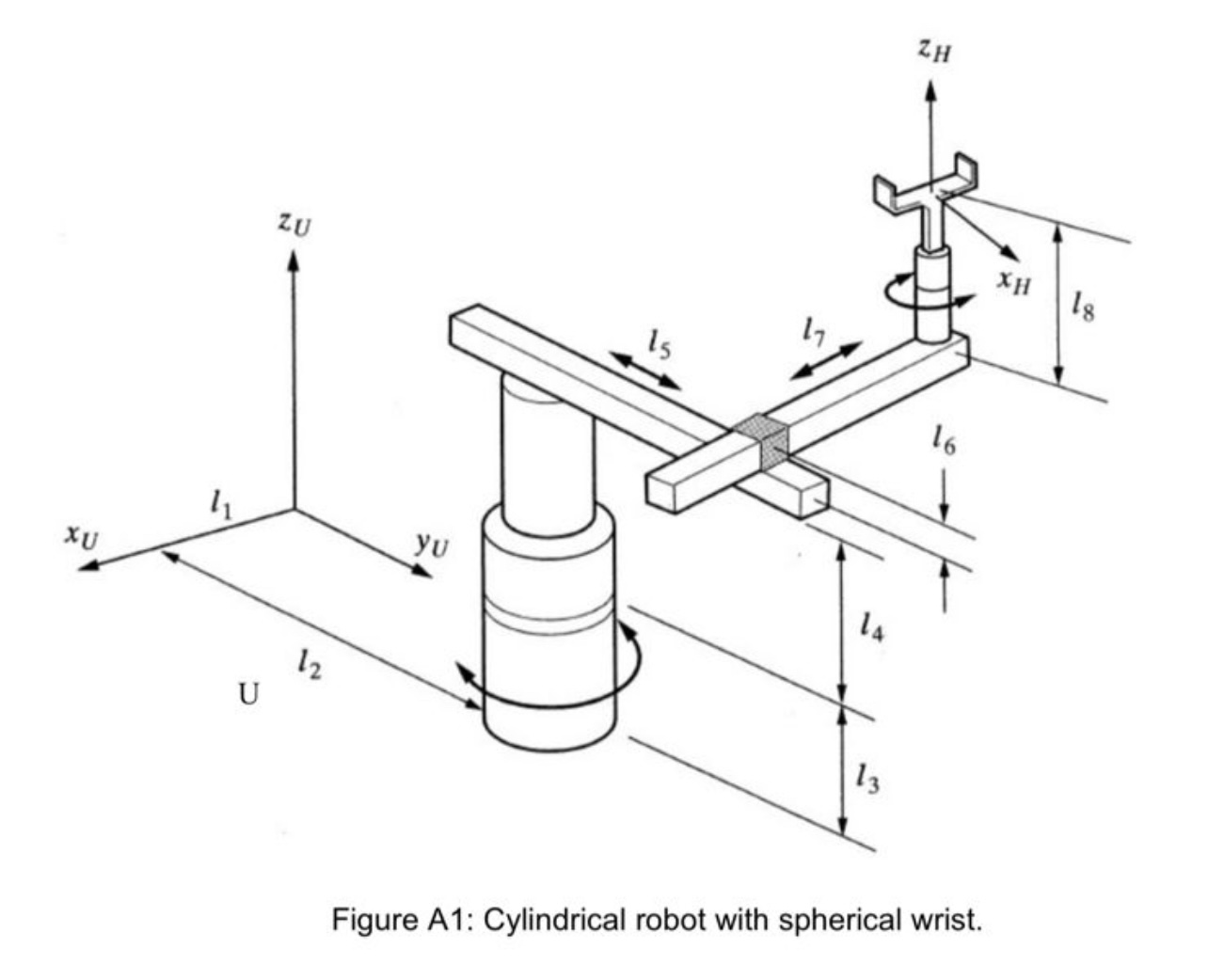 $z_H$

$z_U$

$x_H$

$l_8$

$l_5$

$l_7$

$l_6$

$l_1$

$x_U$

$y_U$

$l_4$

$l_2$

U

$l_3$

Figure A1: Cylindrical robot with spherical wrist.