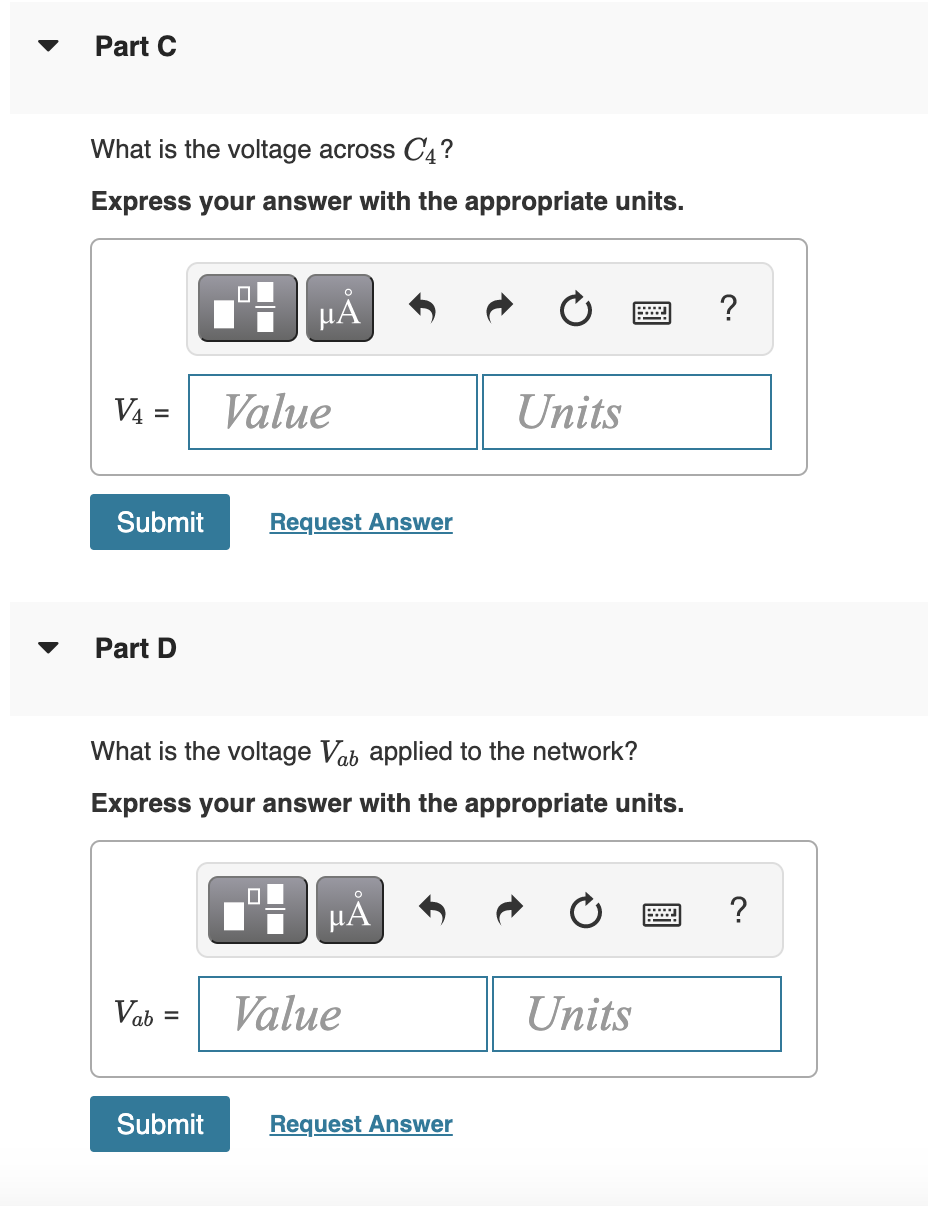 Part C

What is the voltage across $C_4$?

**Express your answer with the appropriate units.**

μÅ ?

$V_4$ = Value Units

Submit Request Answer

Part D

What is the voltage $V_{ab}$ applied to the network?

**Express your answer with the appropriate units.**

μÅ ?

$V_{ab}$ = Value Units

Submit Request Answer